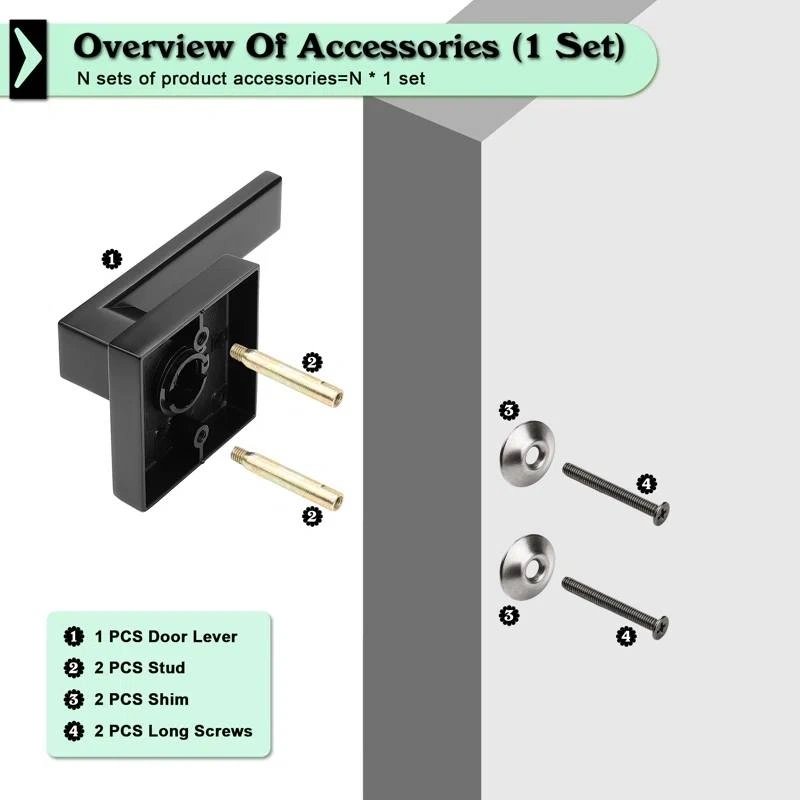 Overview Of Accessories (1 Set)
N sets of product accessories=N * 1 set

1

2

2

3

4

3

4

1 1 PCS Door Lever
2 2 PCS Stud
3 2 PCS Shim
4 2 PCS Long Screws