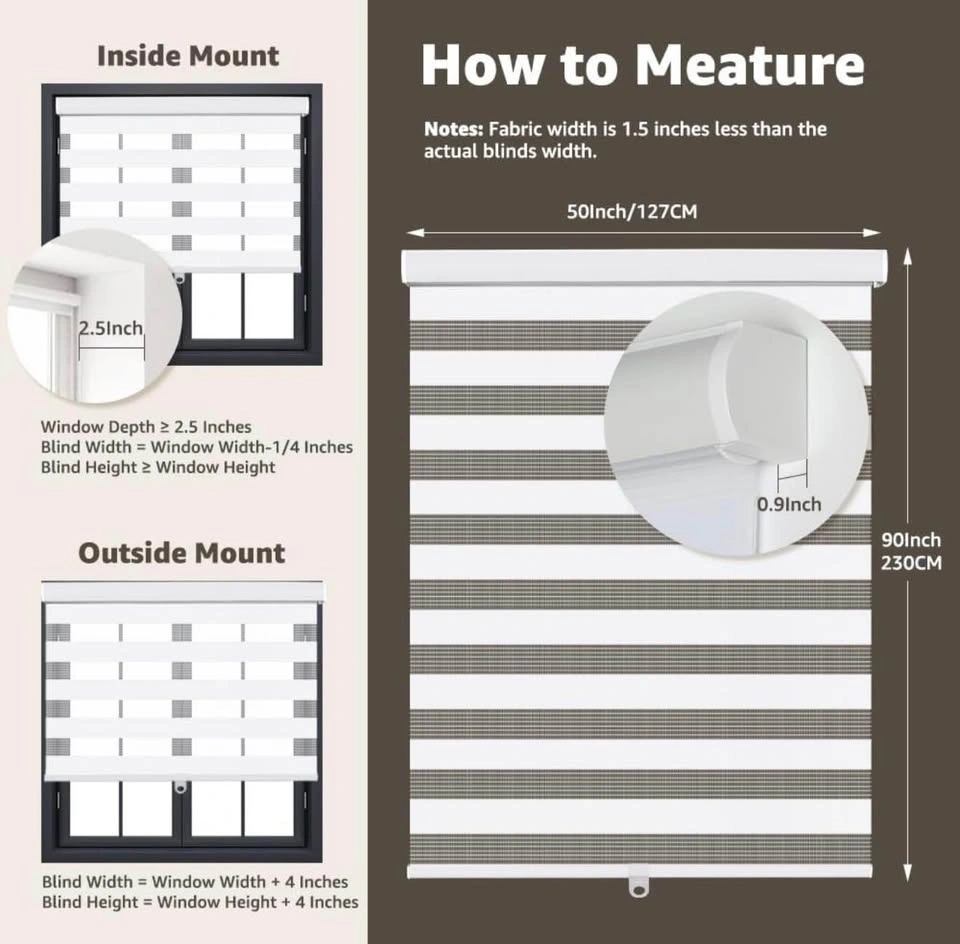 Inside Mount

2.5Inch

Window Depth ≥ 2.5 Inches
Blind Width = Window Width-1/4 Inches
Blind Height ≥ Window Height

Outside Mount

Blind Width = Window Width + 4 Inches
Blind Height = Window Height + 4 Inches

How to Meature

Notes: Fabric width is 1.5 inches less than the actual blinds width.

50Inch/127CM

0.9Inch

90Inch
230CM