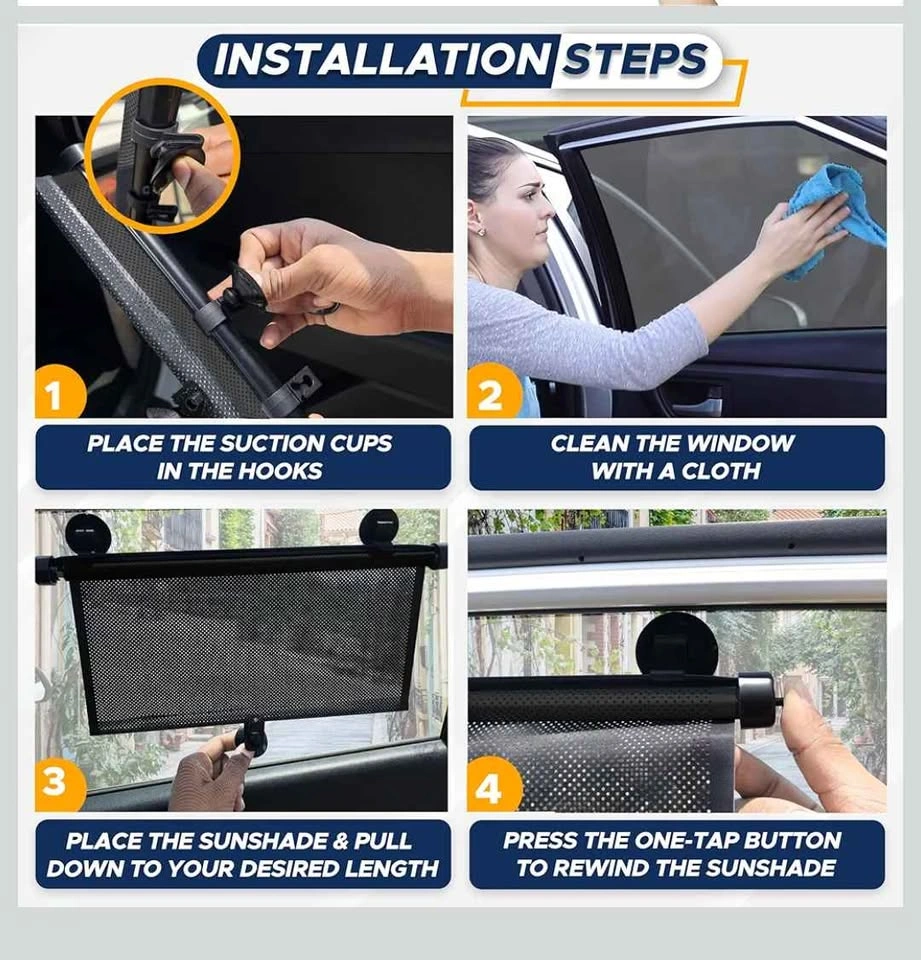 INSTALLATION STEPS

1

PLACE THE SUCTION CUPS IN THE HOOKS

2

CLEAN THE WINDOW WITH A CLOTH

3

PLACE THE SUNSHADE & PULL DOWN TO YOUR DESIRED LENGTH

4

PRESS THE ONE-TAP BUTTON TO REWIND THE SUNSHADE