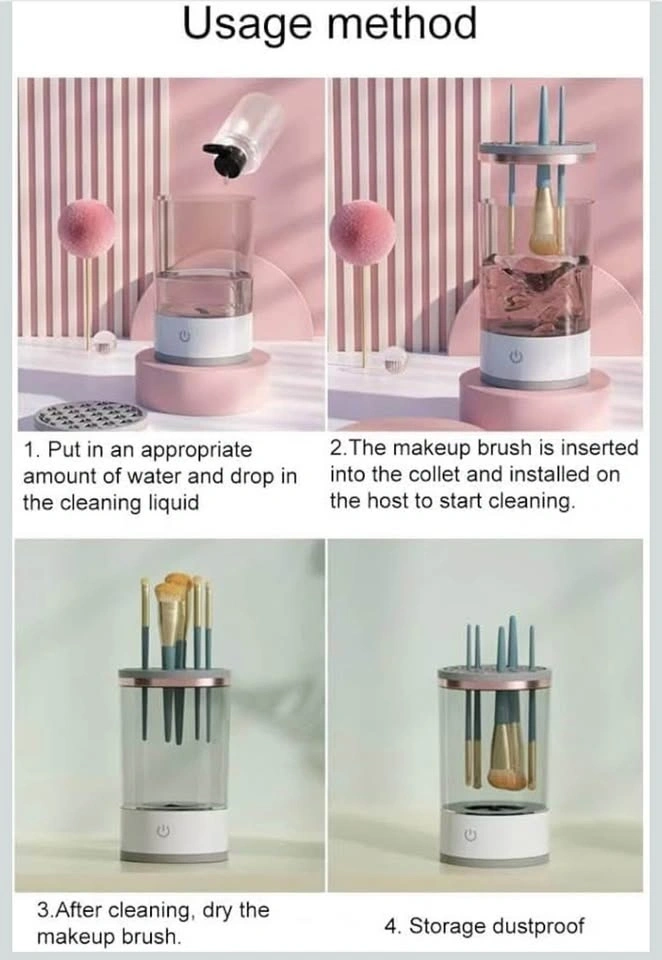 Usage method

1. Put in an appropriate amount of water and drop in the cleaning liquid

2.The makeup brush is inserted into the collet and installed on the host to start cleaning.

3.After cleaning, dry the makeup brush.

4. Storage dustproof