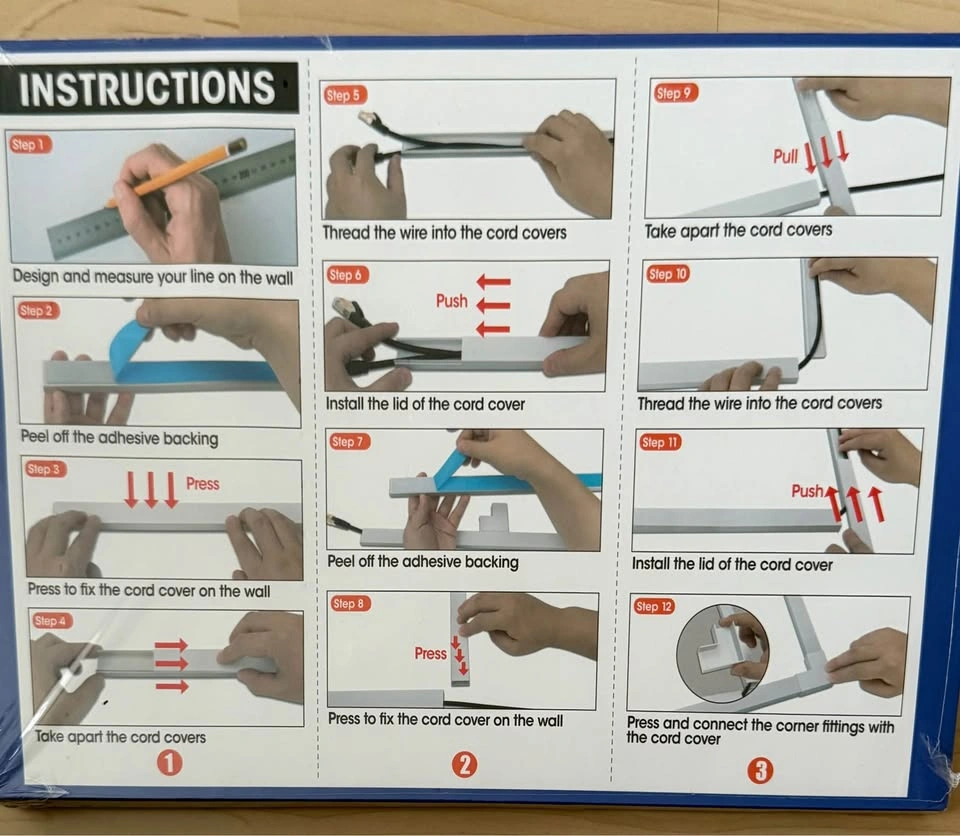 INSTRUCTIONS

Step 1
Design and measure your line on the wall

Step 2
Peel off the adhesive backing

Step 3
Press
Press to fix the cord cover on the wall

Step 4
Take apart the cord covers

1

Step 5
Thread the wire into the cord covers

Step 6
Push
Install the lid of the cord cover

Step 7
Peel off the adhesive backing

Step 8
Press
Press to fix the cord cover on the wall

2

Step 9
Pull
Take apart the cord covers

Step 10
Thread the wire into the cord covers

Step 11
Push
Install the lid of the cord cover

Step 12
Press and connect the corner fittings with the cord cover

3