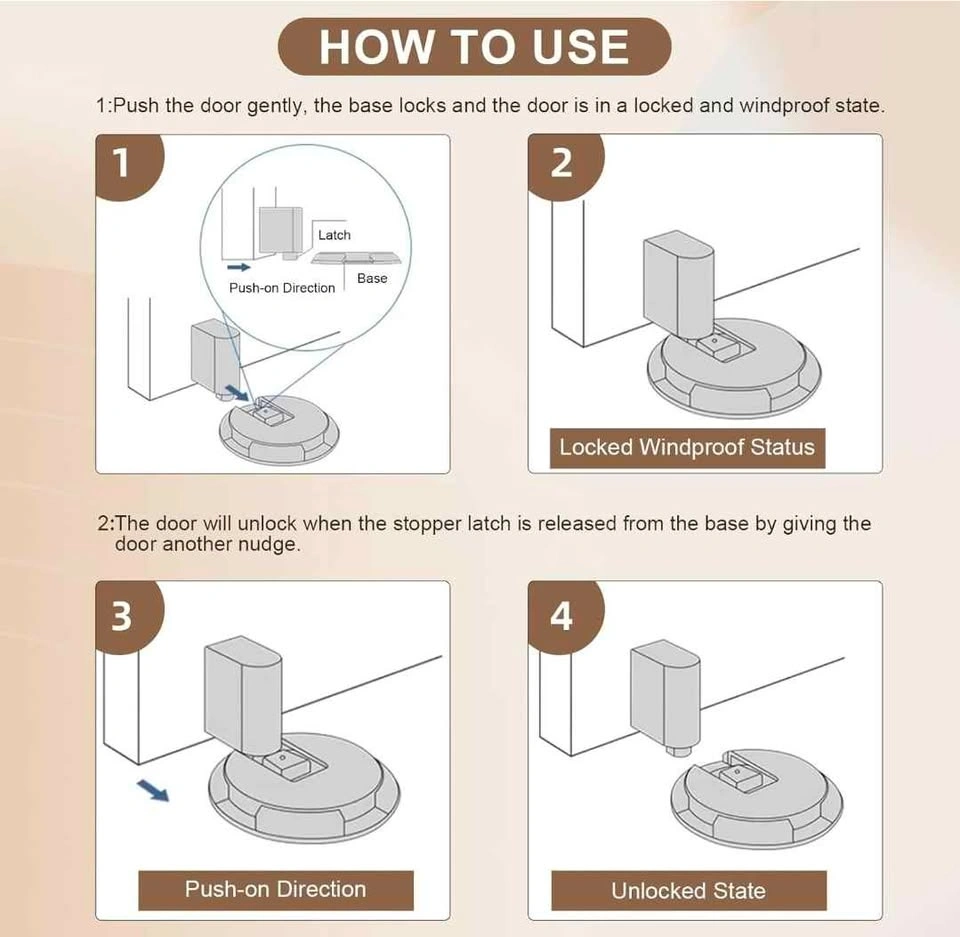 HOW TO USE

1:Push the door gently, the base locks and the door is in a locked and windproof state.

1

Latch

Base

Push-on Direction

2

Locked Windproof Status

2:The door will unlock when the stopper latch is released from the base by giving the door another nudge.

3

Push-on Direction

4

Unlocked State