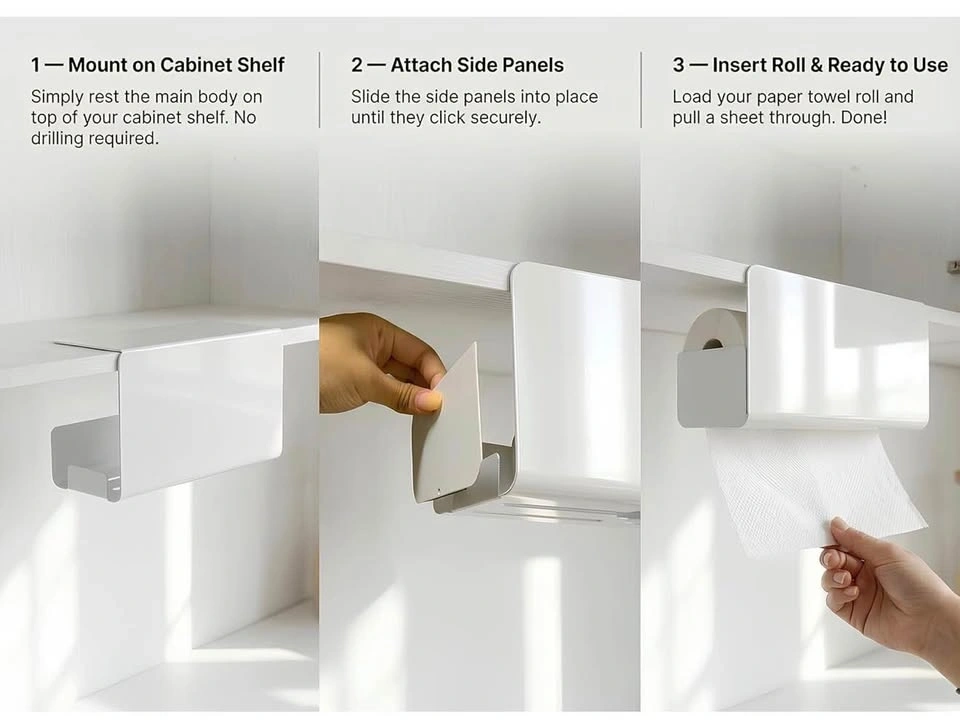 1 — Mount on Cabinet Shelf
Simply rest the main body on top of your cabinet shelf. No drilling required.

2 — Attach Side Panels
Slide the side panels into place until they click securely.

3 — Insert Roll & Ready to Use
Load your paper towel roll and pull a sheet through. Done!