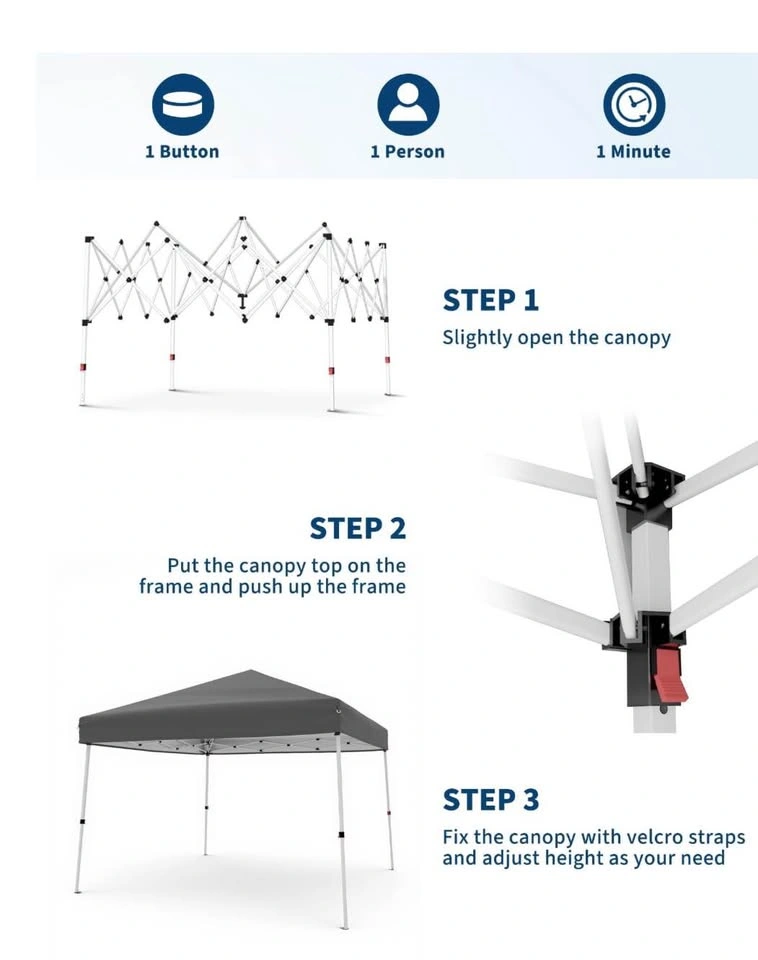 1 Button

1 Person

1 Minute

STEP 1
Slightly open the canopy

STEP 2
Put the canopy top on the frame and push up the frame

STEP 3
Fix the canopy with velcro straps and adjust height as your need