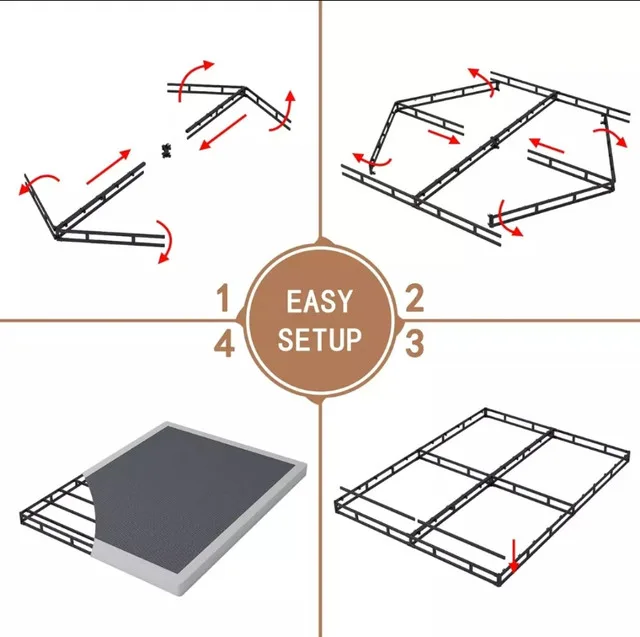 1
EASY
SETUP
2
4
3