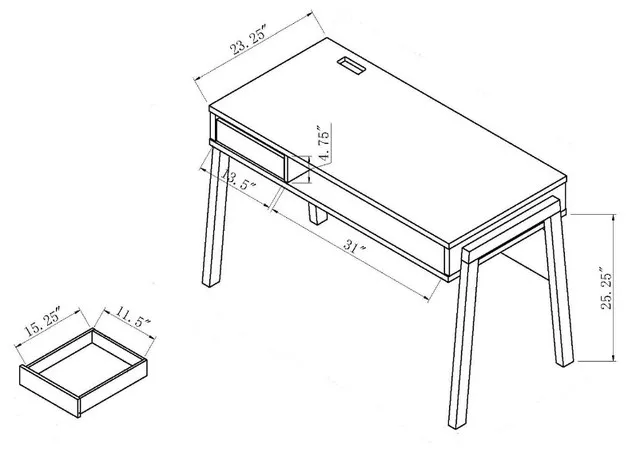 23. 25″

4. 75″

13. 5″

31″

25. 25″

15. 25″

11. 5″