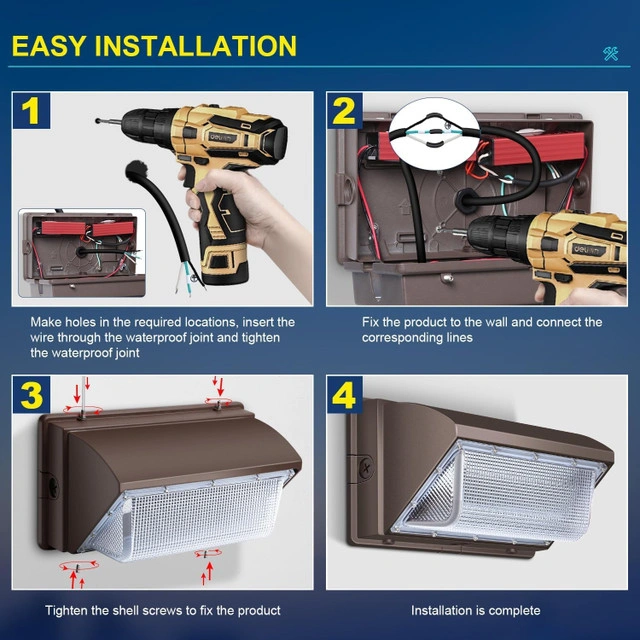 EASY INSTALLATION

1

deli

Make holes in the required locations, insert the wire through the waterproof joint and tighten the waterproof joint

2

deli

Fix the product to the wall and connect the corresponding lines

3

Tighten the shell screws to fix the product

4

Installation is complete