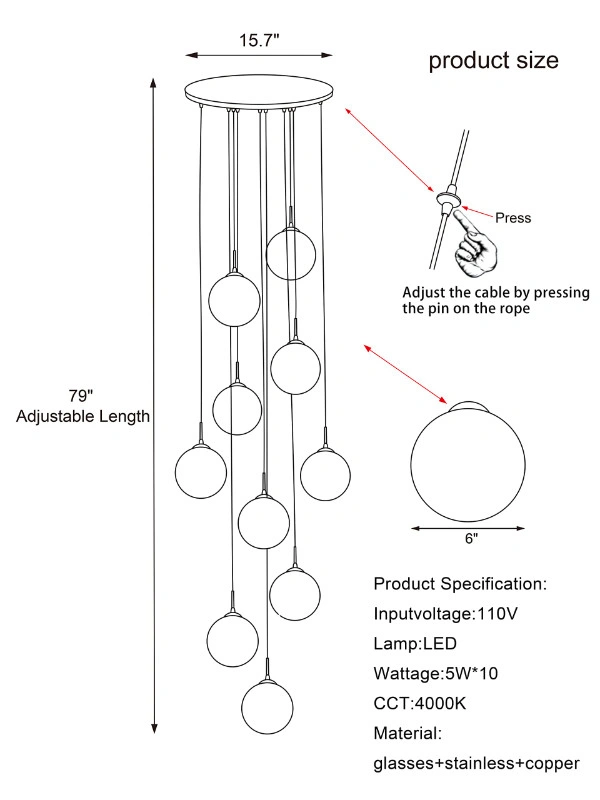 15.7"

product size

Press

Adjust the cable by pressing the pin on the rope

79"
Adjustable Length

6"

Product Specification:
Inputvoltage:110V
Lamp:LED
Wattage:5W*10
CCT:4000K
Material:
glasses+stainless+copper