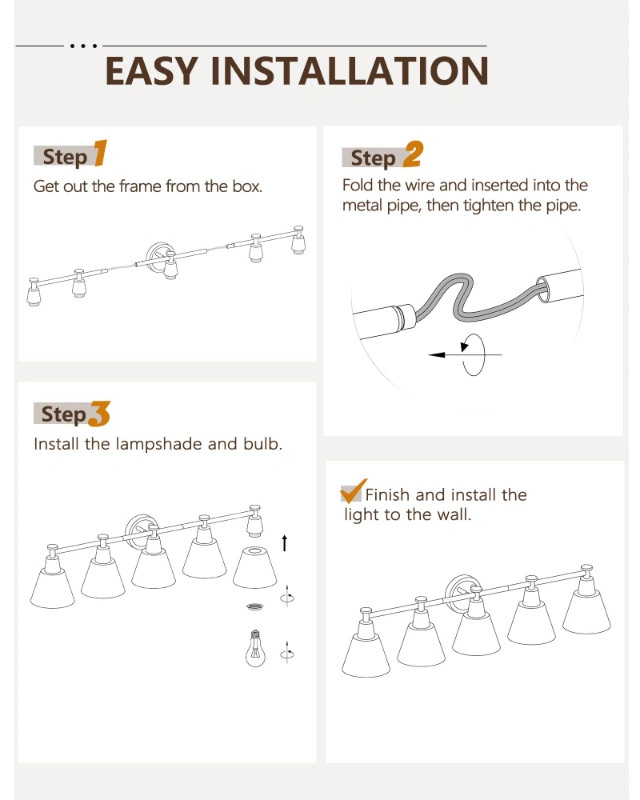 EASY INSTALLATION

Step 1
Get out the frame from the box.

Step 2
Fold the wire and inserted into the metal pipe, then tighten the pipe.

Step 3
Install the lampshade and bulb.

Finish and install the light to the wall.