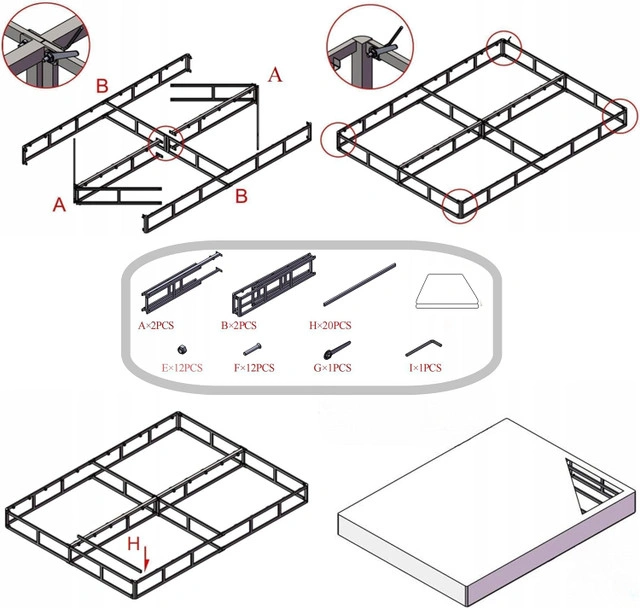 B
A
A
B

A×2PCS
B×2PCS
H×20PCS
E×12PCS
F×12PCS
G×1PCS
I×1PCS

H