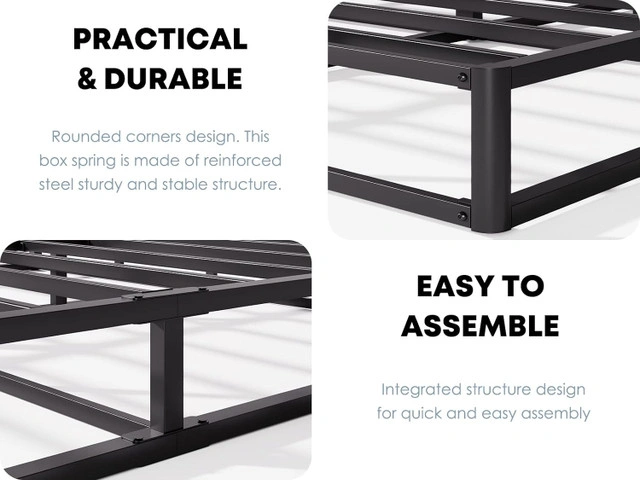 PRACTICAL & DURABLE

Rounded corners design. This box spring is made of reinforced steel sturdy and stable structure.

EASY TO ASSEMBLE

Integrated structure design for quick and easy assembly