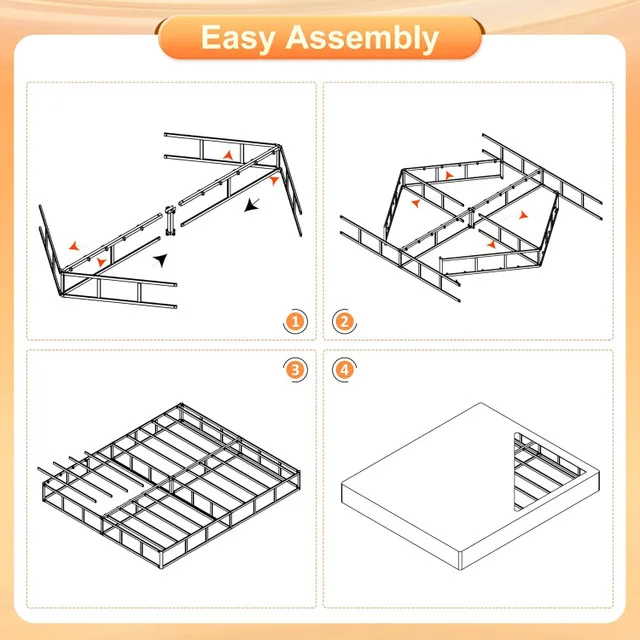 Easy Assembly

1

2

3

4