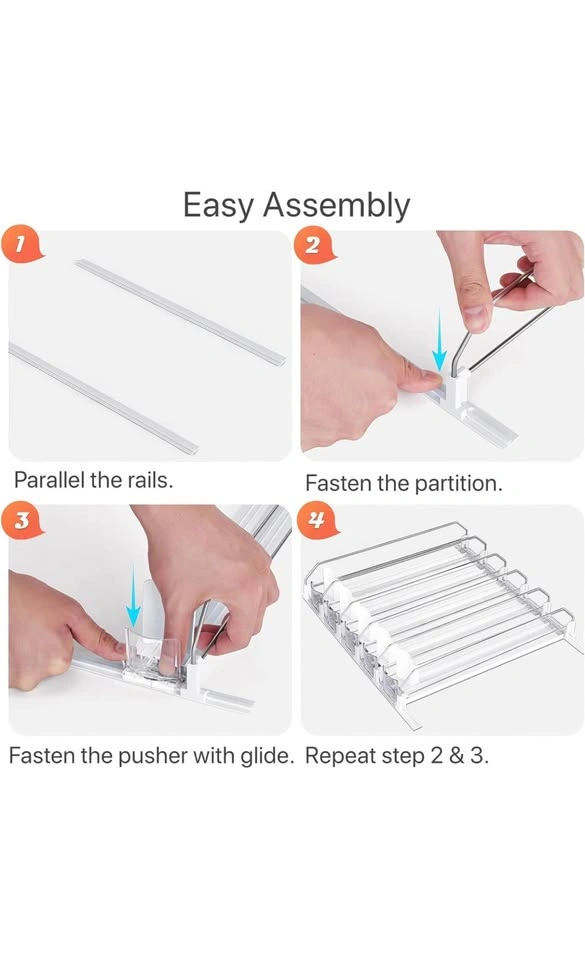 Easy Assembly

1

Parallel the rails.

2

Fasten the partition.

3

Fasten the pusher with glide.

4

Repeat step 2 & 3.