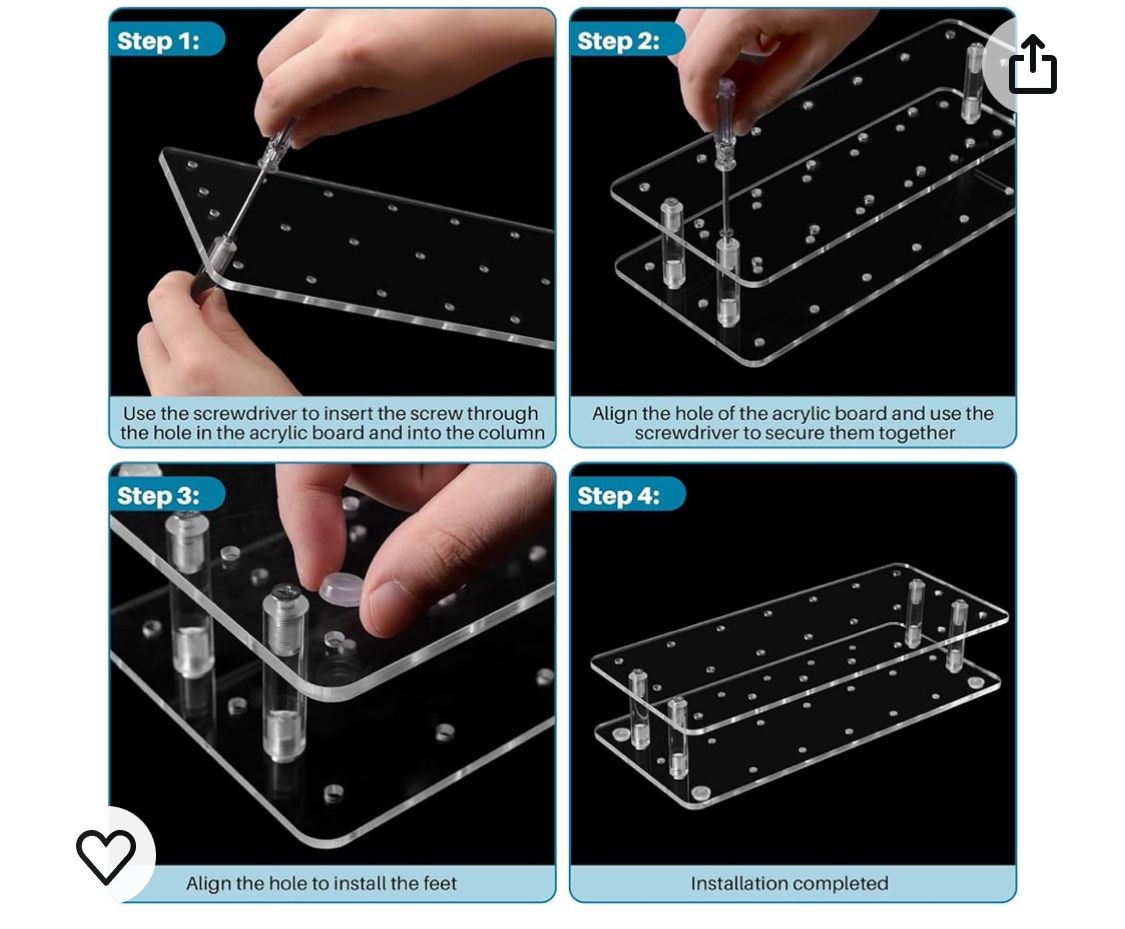 Step 1:

Use the screwdriver to insert the screw through the hole in the acrylic board and into the column

Step 2:

Align the hole of the acrylic board and use the screwdriver to secure them together

Step 3:

Align the hole to install the feet

Step 4:

Installation completed