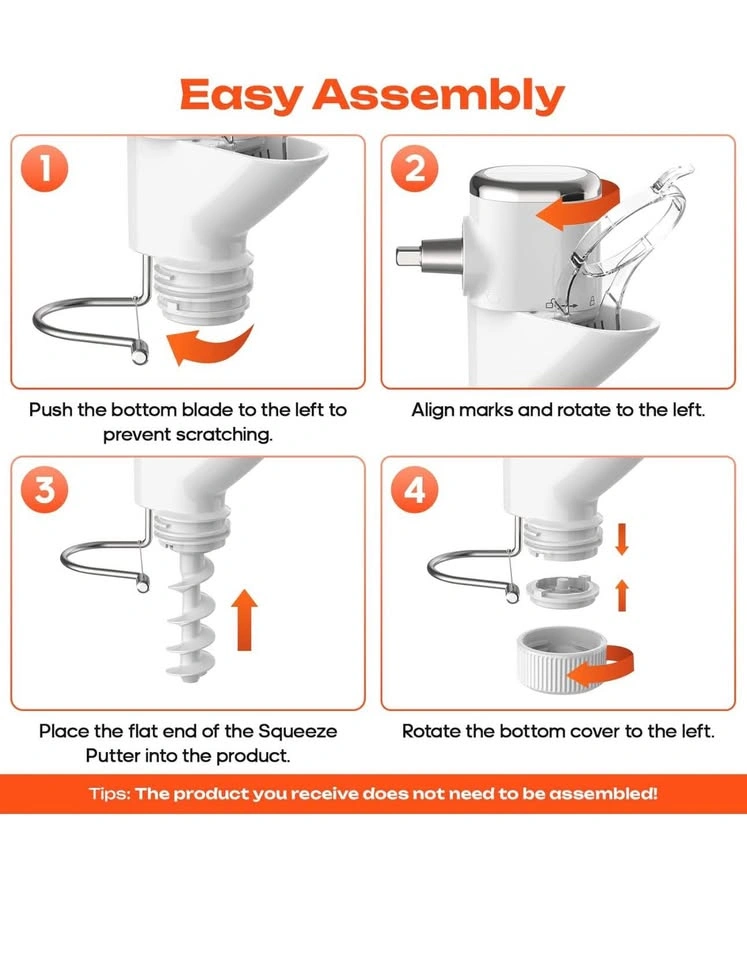 Easy Assembly

1

Push the bottom blade to the left to prevent scratching.

2

Align marks and rotate to the left.

3

Place the flat end of the Squeeze Putter into the product.

4

Rotate the bottom cover to the left.

Tips: The product you receive does not need to be assembled!