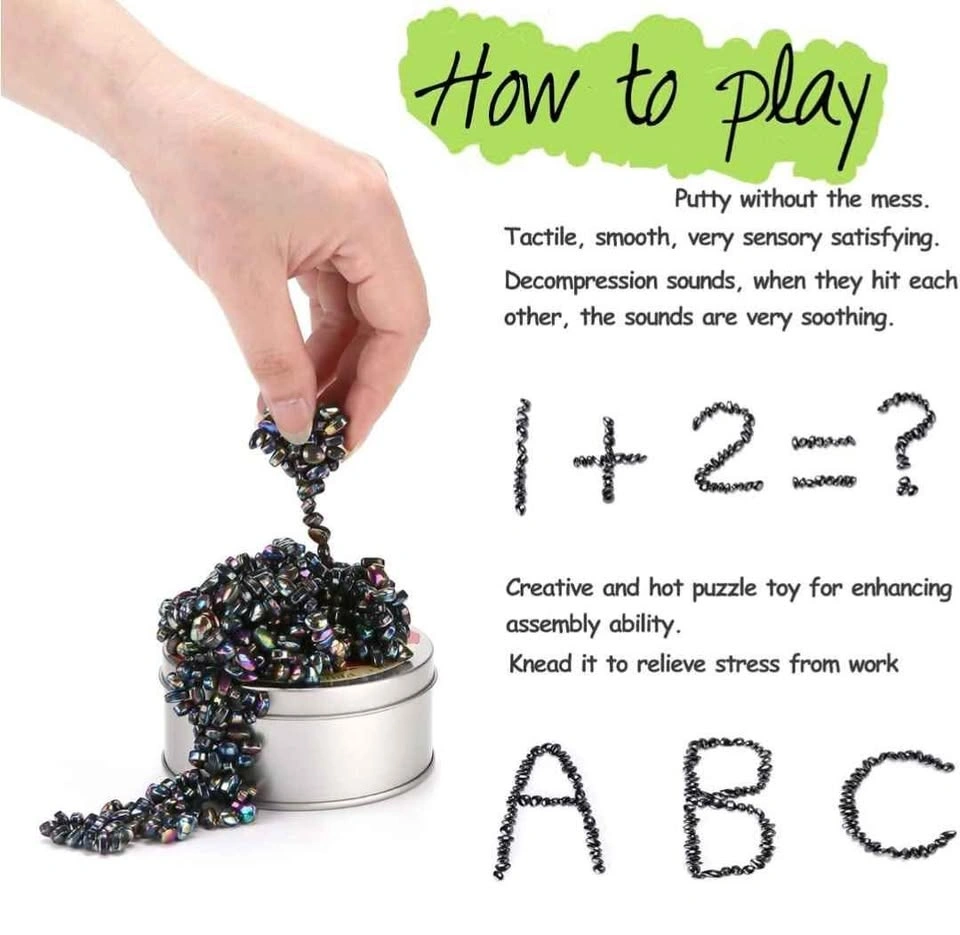 How to play

Putty without the mess.
Tactile, smooth, very sensory satisfying.
Decompression sounds, when they hit each other, the sounds are very soothing.

1+2=?

Creative and hot puzzle toy for enhancing assembly ability.
Knead it to relieve stress from work

ABC