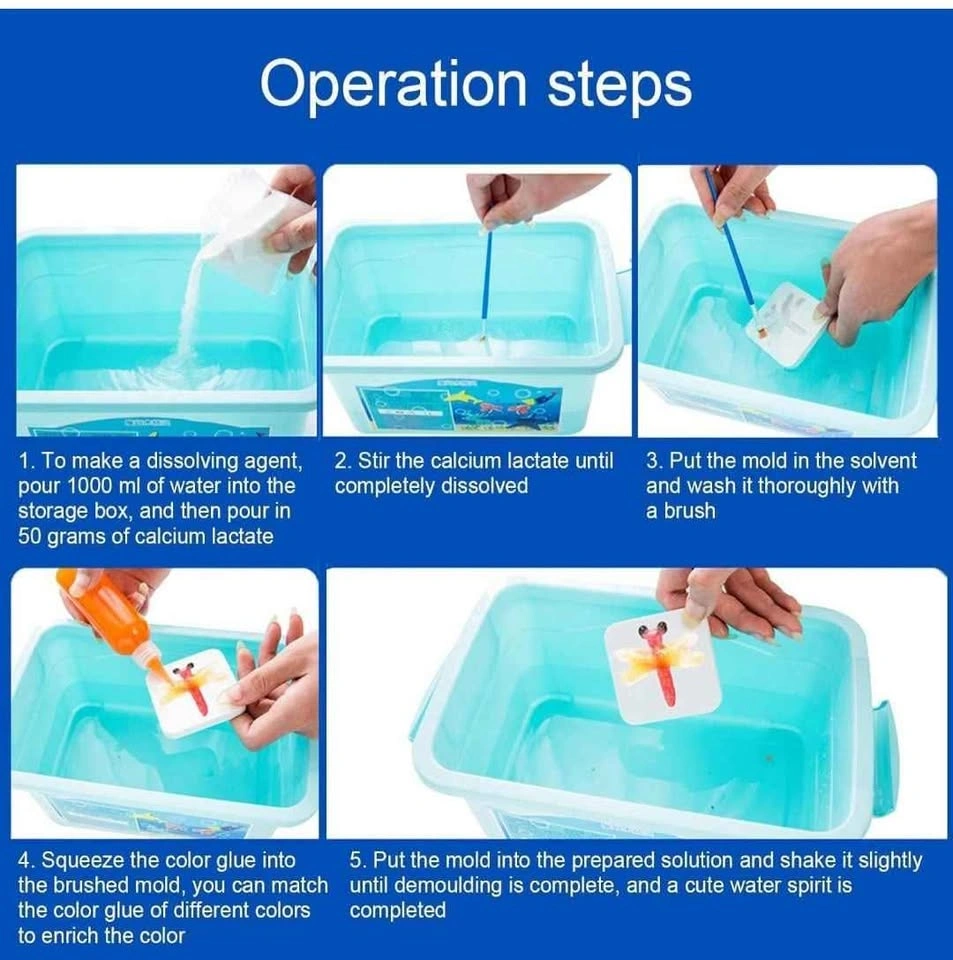 Operation steps

1. To make a dissolving agent, pour 1000 ml of water into the storage box, and then pour in 50 grams of calcium lactate

2. Stir the calcium lactate until completely dissolved

3. Put the mold in the solvent and wash it thoroughly with a brush

4. Squeeze the color glue into the brushed mold, you can match the color glue of different colors to enrich the color

5. Put the mold into the prepared solution and shake it slightly until demoulding is complete, and a cute water spirit is completed