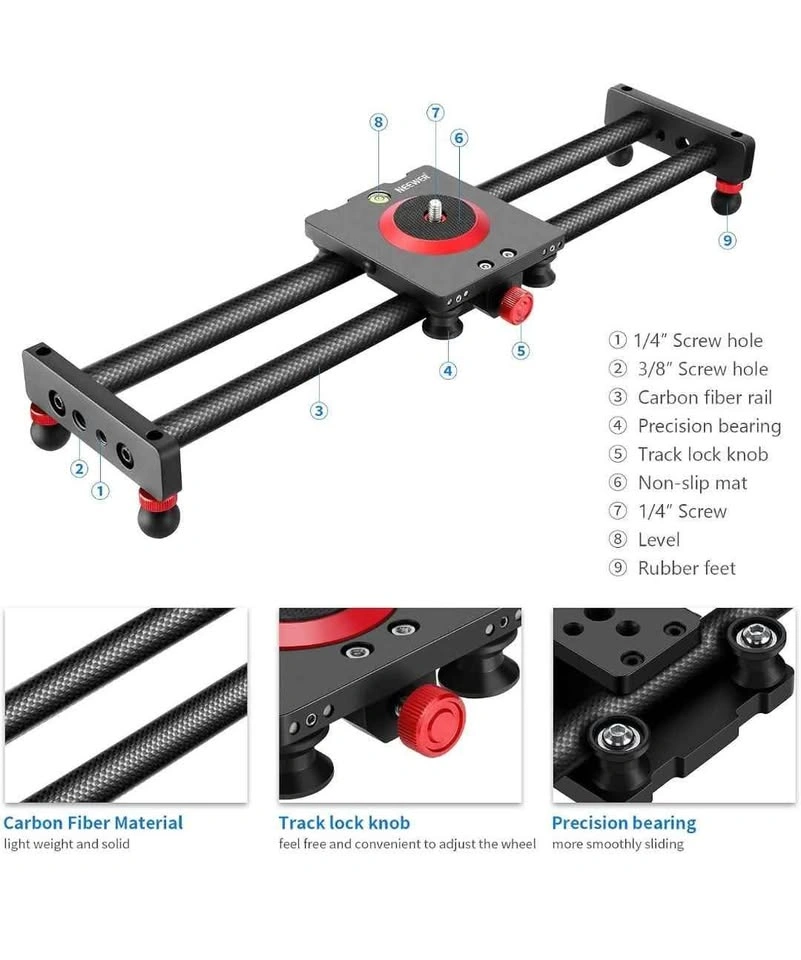 ⑧ ⑦ ⑥

NEEWER

⑨

⑤

④

③

②

①

① 1/4" Screw hole
② 3/8" Screw hole
③ Carbon fiber rail
④ Precision bearing
⑤ Track lock knob
⑥ Non-slip mat
⑦ 1/4" Screw
⑧ Level
⑨ Rubber feet

Carbon Fiber Material
light weight and solid

Track lock knob
feel free and convenient to adjust the wheel

Precision bearing
more smoothly sliding