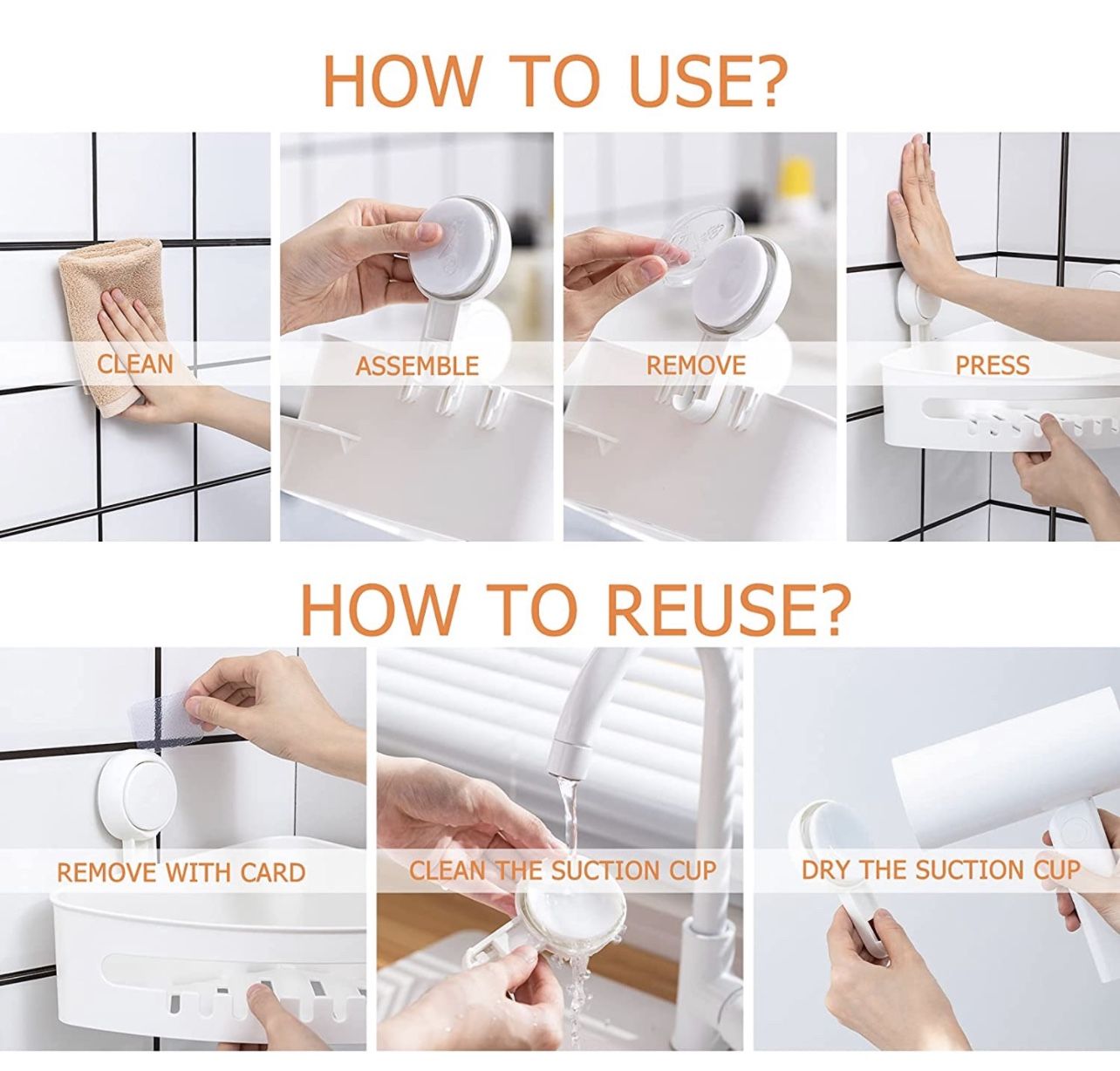 HOW TO USE?

CLEAN

ASSEMBLE

REMOVE

PRESS

HOW TO REUSE?

REMOVE WITH CARD

CLEAN THE SUCTION CUP

DRY THE SUCTION CUP