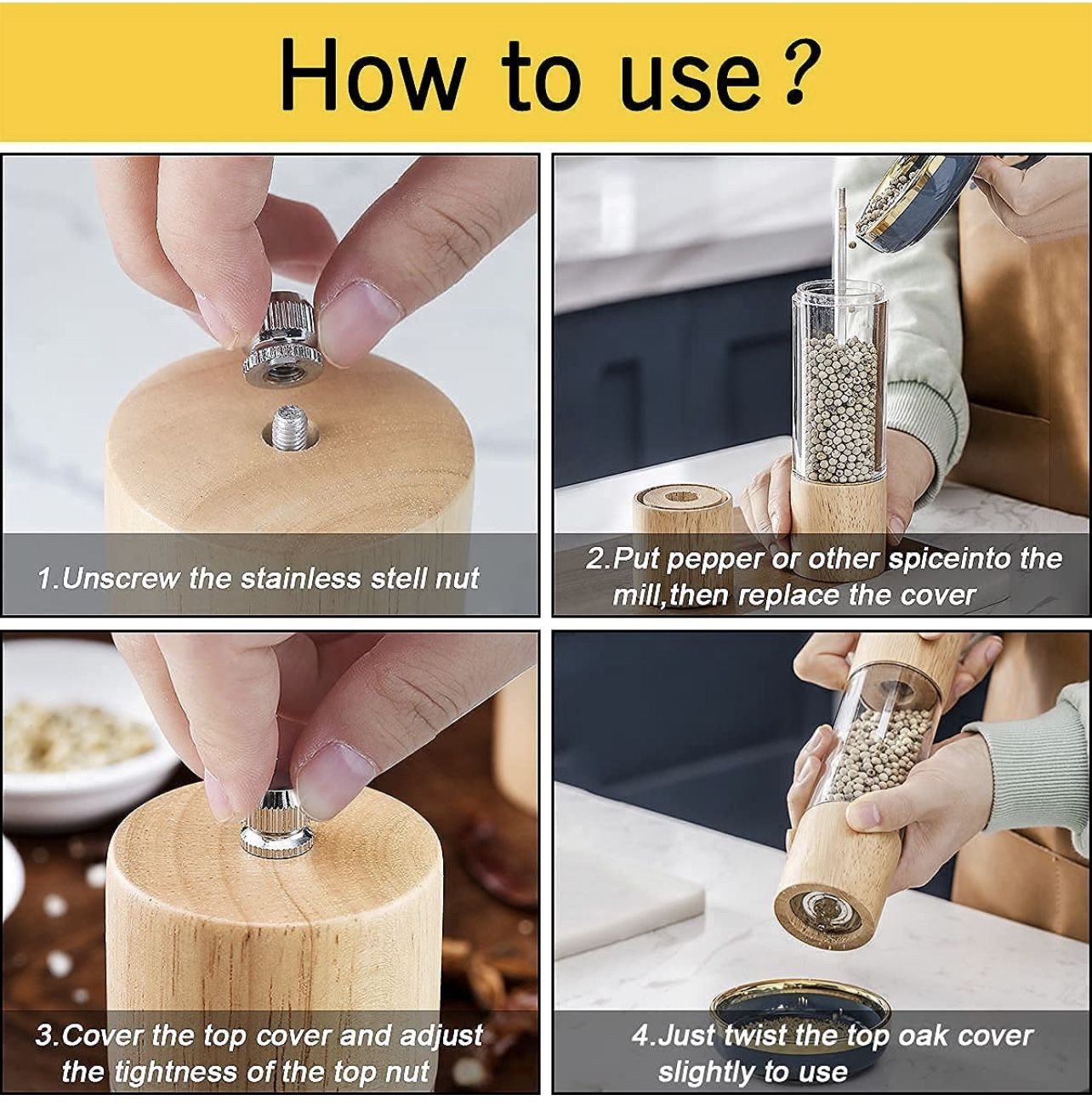 How to use?

1.Unscrew the stainless stell nut

2.Put pepper or other spiceinto the mill,then replace the cover

3.Cover the top cover and adjust the tightness of the top nut

4.Just twist the top oak cover slightly to use