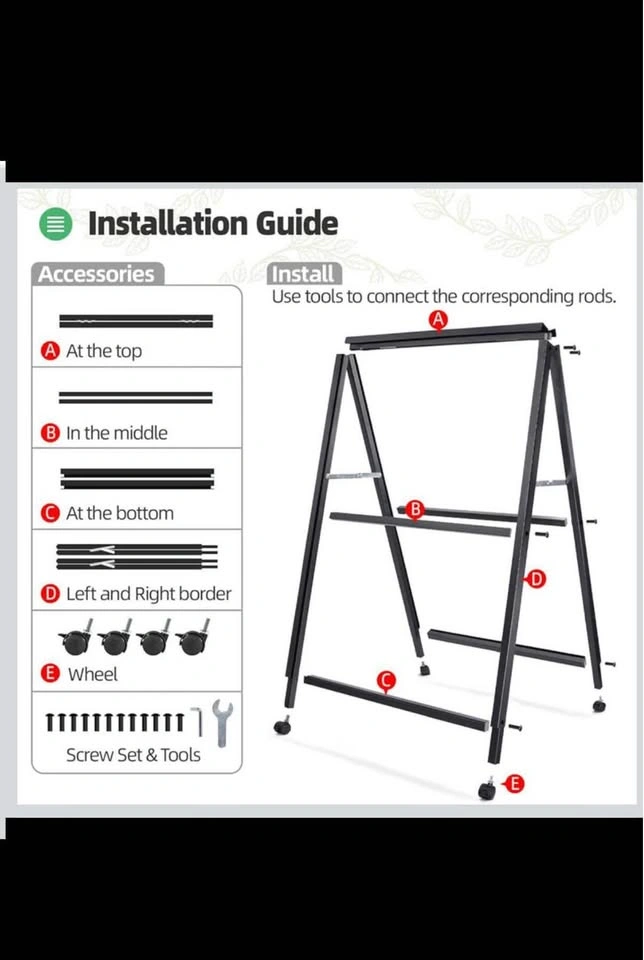 Installation Guide

Accessories

A At the top

B In the middle

C At the bottom

D Left and Right border

E Wheel

Screw Set & Tools

Install

Use tools to connect the corresponding rods.

A

B

D

C

E