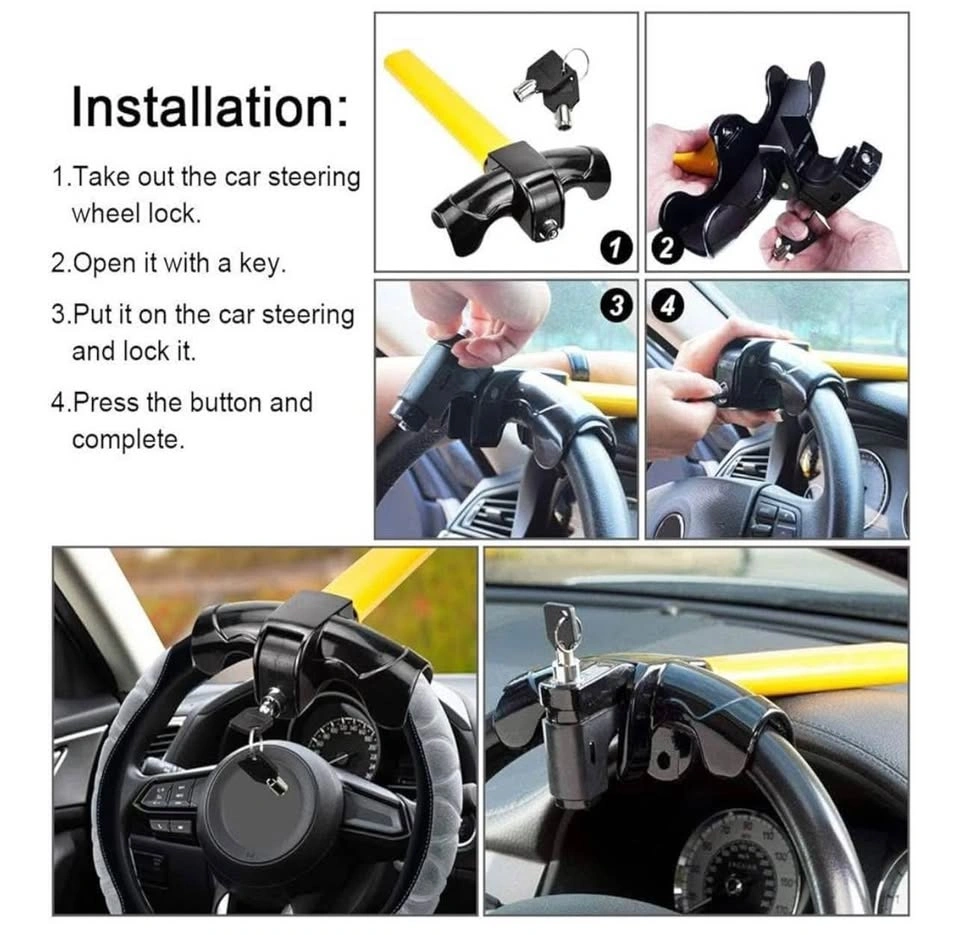 Installation:

1.Take out the car steering wheel lock.

2.Open it with a key.

3.Put it on the car steering and lock it.

4.Press the button and complete.

1

2

3

4