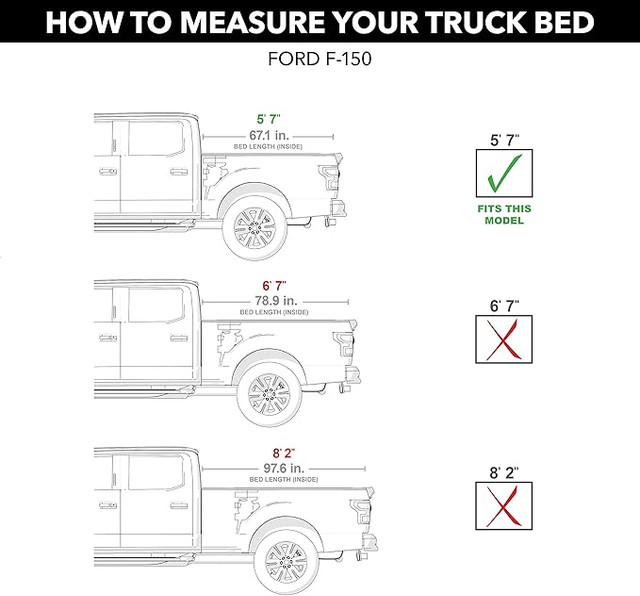 HOW TO MEASURE YOUR TRUCK BED

FORD F-150

5' 7"
67.1 in.
BED LENGTH (INSIDE)

5' 7"

FITS THIS MODEL

6' 7"
78.9 in.
BED LENGTH (INSIDE)

6' 7"

8' 2"
97.6 in.
BED LENGTH (INSIDE)

8' 2"