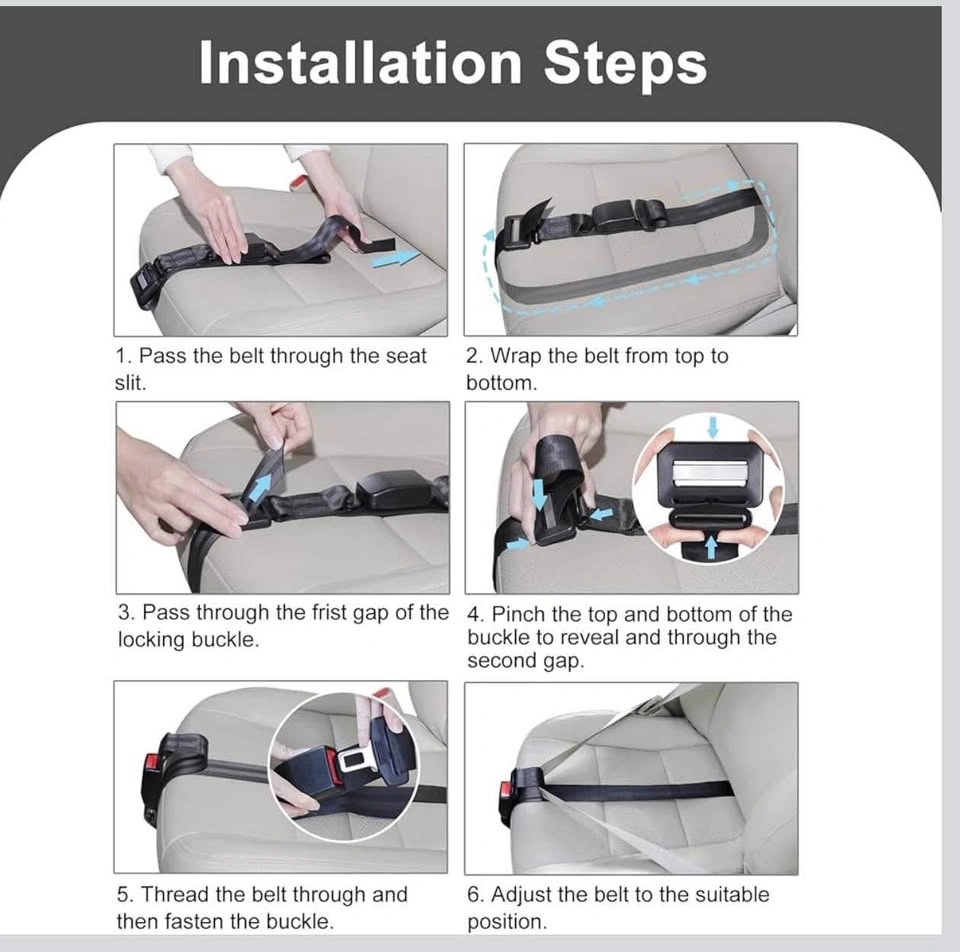 Installation Steps

1. Pass the belt through the seat slit.

2. Wrap the belt from top to bottom.

3. Pass through the frist gap of the locking buckle.

4. Pinch the top and bottom of the buckle to reveal and through the second gap.

5. Thread the belt through and then fasten the buckle.

6. Adjust the belt to the suitable position.