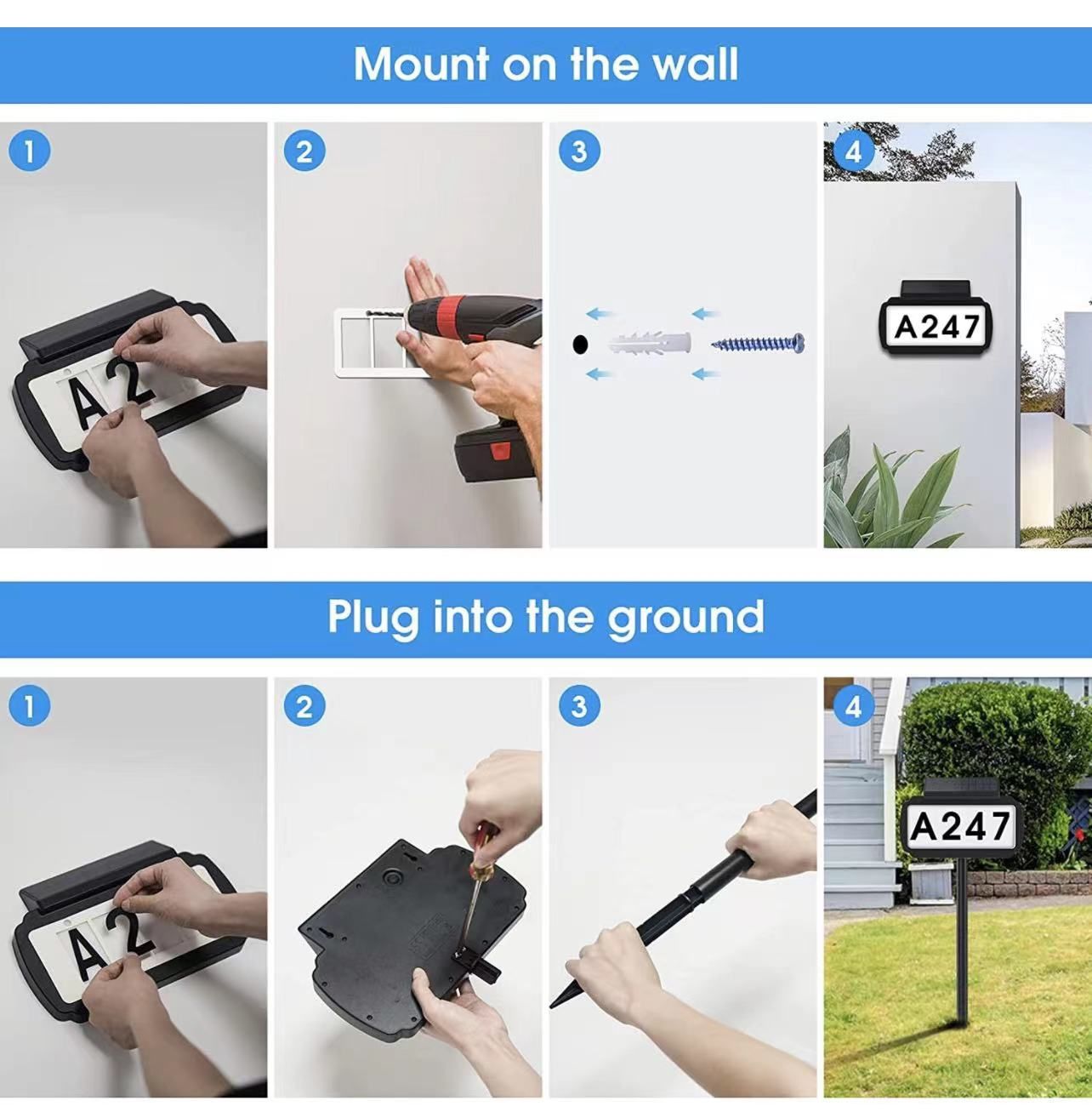 Mount on the wall

1
A2

2

3

4
A247

Plug into the ground

1
A2

2

3

4
A247