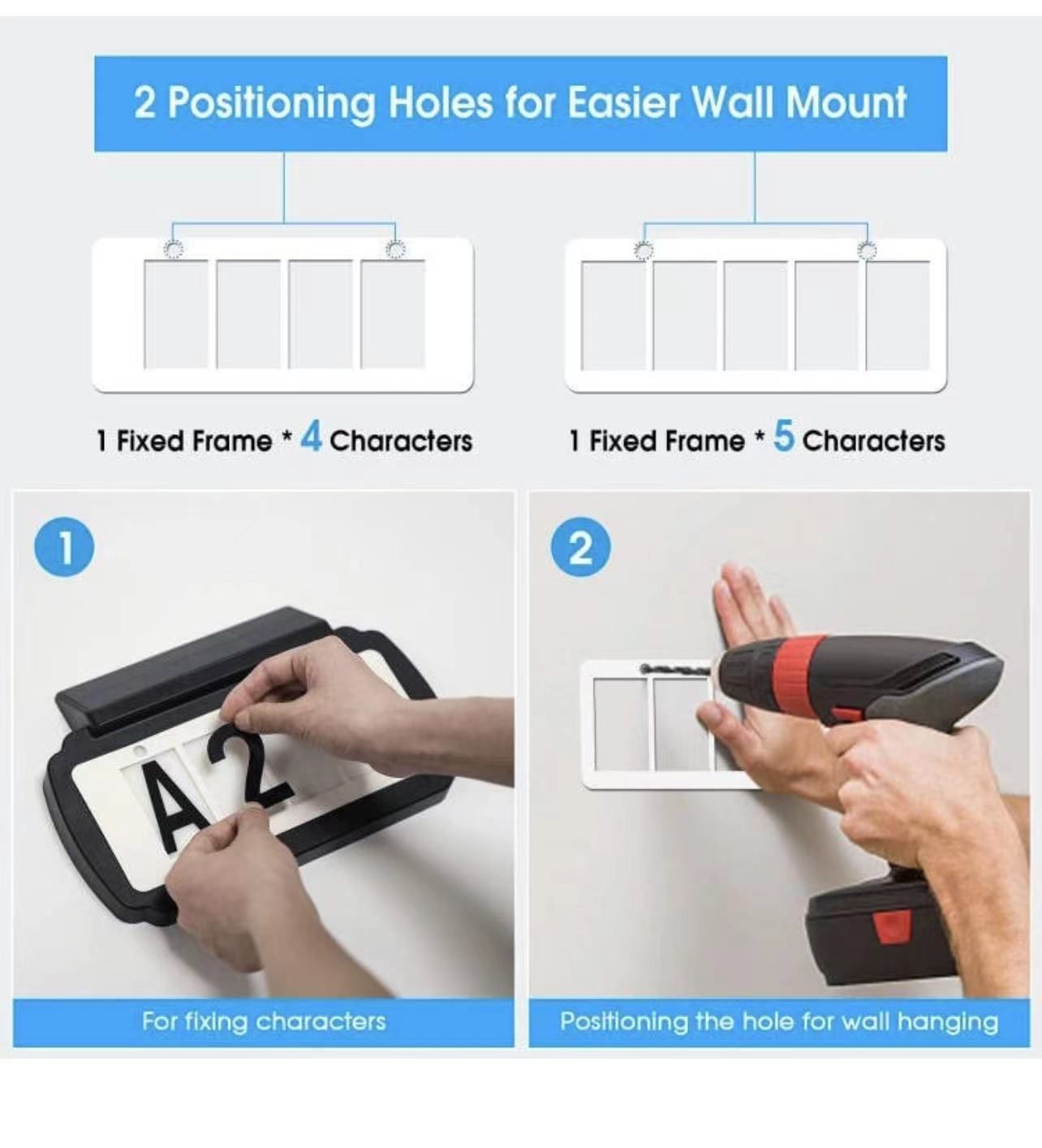 2 Positioning Holes for Easier Wall Mount

1 Fixed Frame * 4 Characters

1 Fixed Frame * 5 Characters

1

A2

For fixing characters

2

Positioning the hole for wall hanging