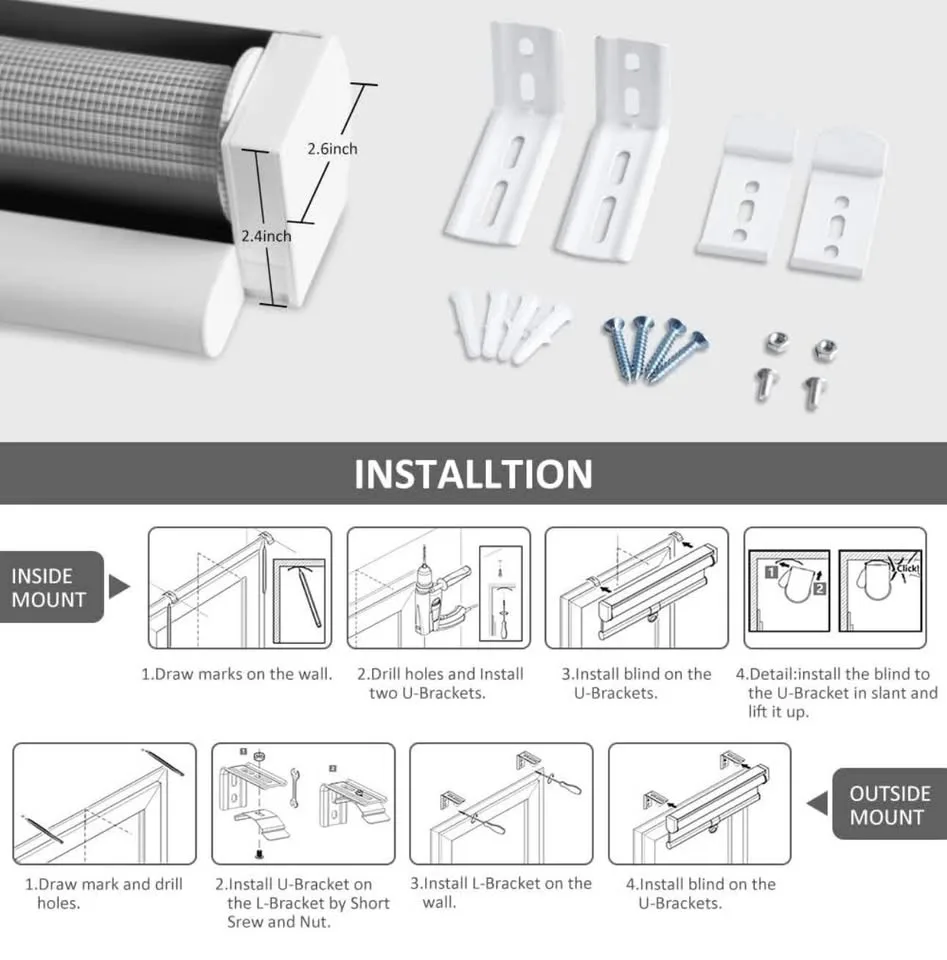 2.6inch

2.4inch

INSTALLTION

INSIDE MOUNT

1

2

Click!

1.Draw marks on the wall.

2.Drill holes and Install two U-Brackets.

3.Install blind on the U-Brackets.

4.Detail:install the blind to the U-Bracket in slant and lift it up.

1

2

OUTSIDE MOUNT

1.Draw mark and drill holes.

2.Install U-Bracket on the L-Bracket by Short Srew and Nut.

3.Install L-Bracket on the wall.

4.Install blind on the U-Brackets.