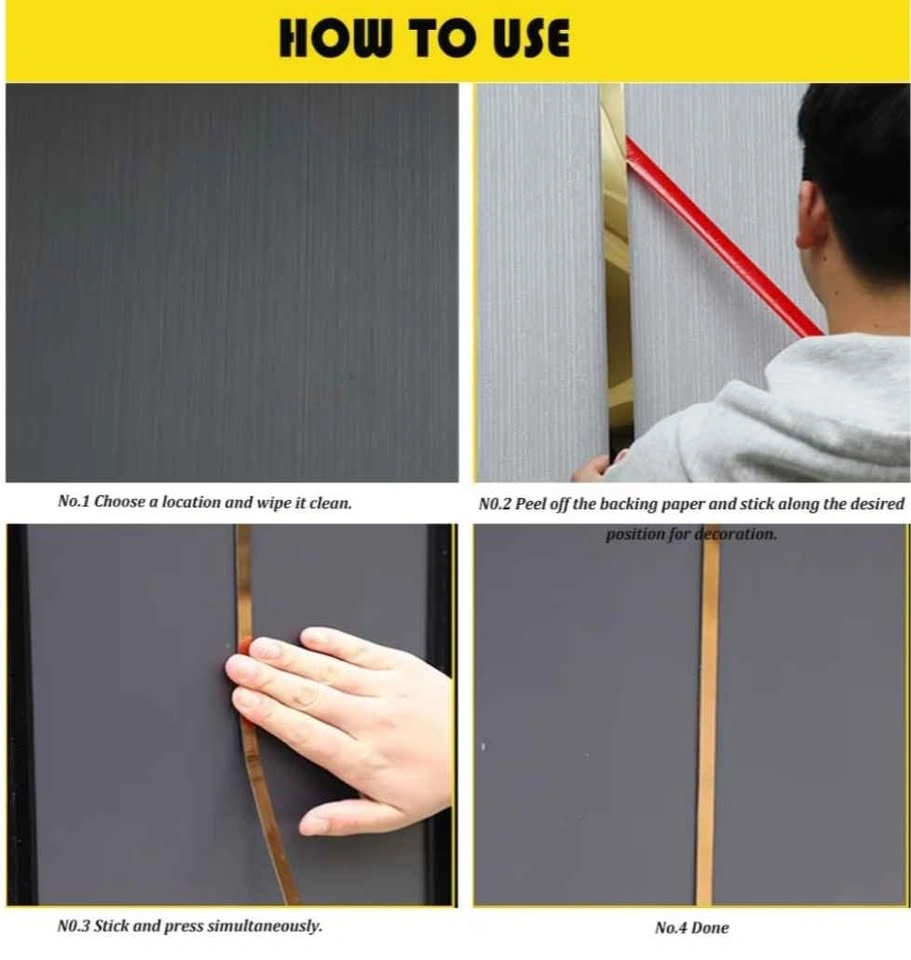 HOW TO USE

No.1 Choose a location and wipe it clean.

N0.2 Peel off the backing paper and stick along the desired position for decoration.

N0.3 Stick and press simultaneously.

No.4 Done