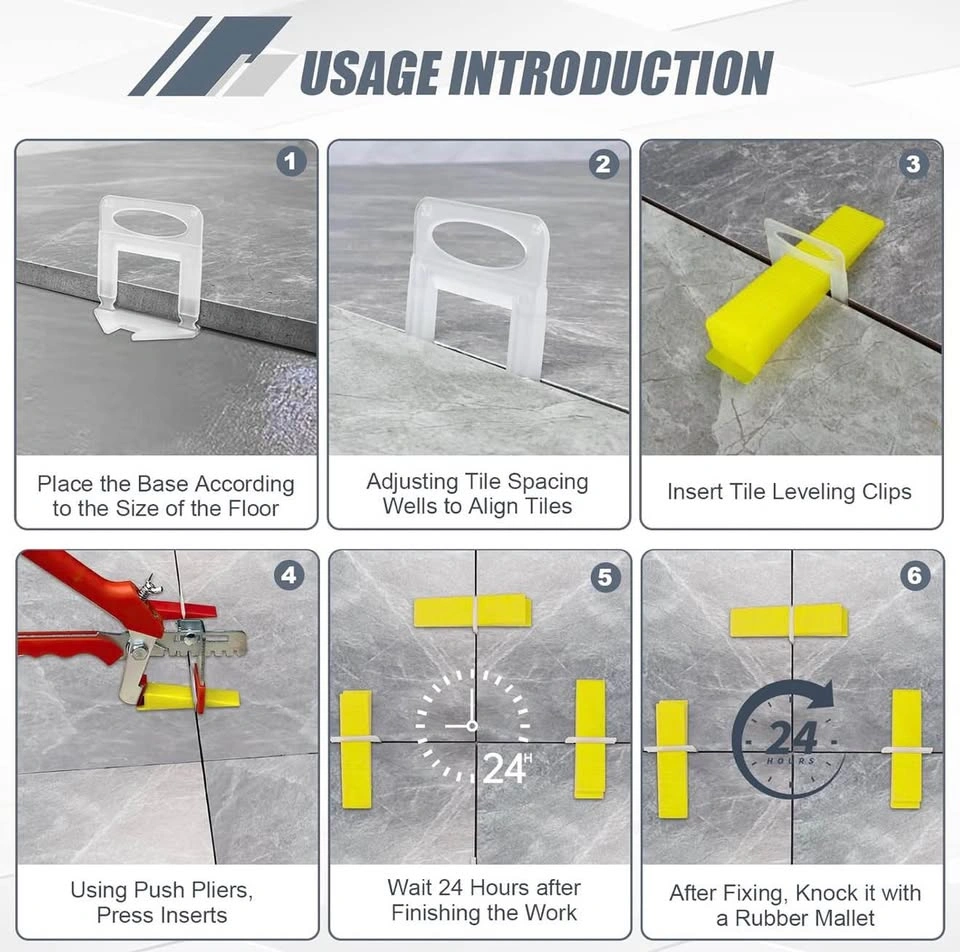 USAGE INTRODUCTION

1

Place the Base According to the Size of the Floor

2

Adjusting Tile Spacing Wells to Align Tiles

3

Insert Tile Leveling Clips

4

Using Push Pliers, Press Inserts

5

24H

Wait 24 Hours after Finishing the Work

6

24 HOURS

After Fixing, Knock it with a Rubber Mallet