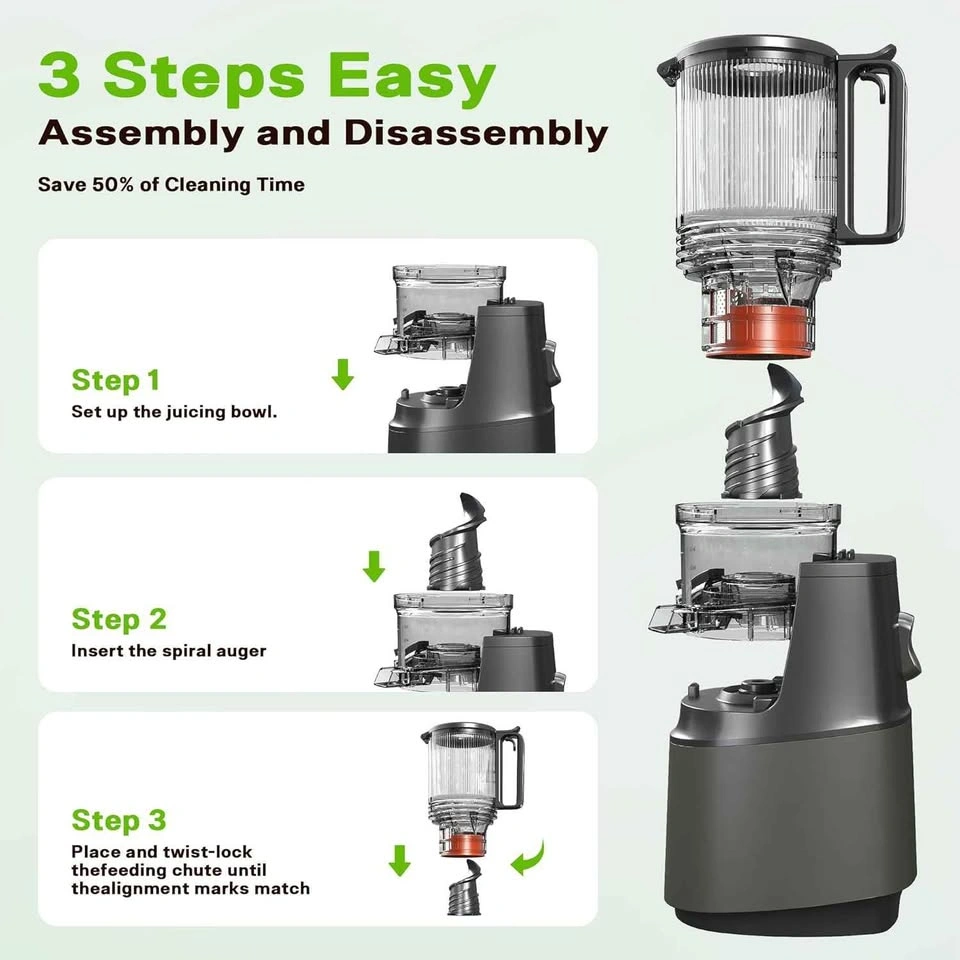 3 Steps Easy
Assembly and Disassembly

Save 50% of Cleaning Time

Step 1
Set up the juicing bowl.

Step 2
Insert the spiral auger

Step 3
Place and twist-lock thefeeding chute until thealignment marks match