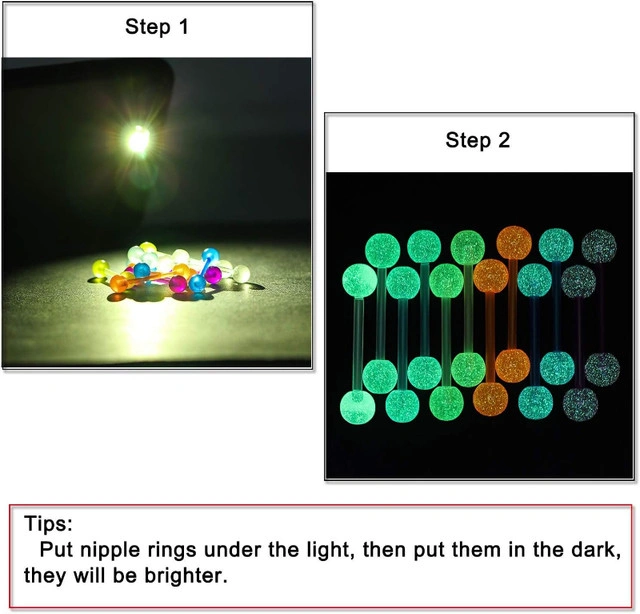 Step 1

Step 2

Tips:
Put nipple rings under the light, then put them in the dark, they will be brighter.