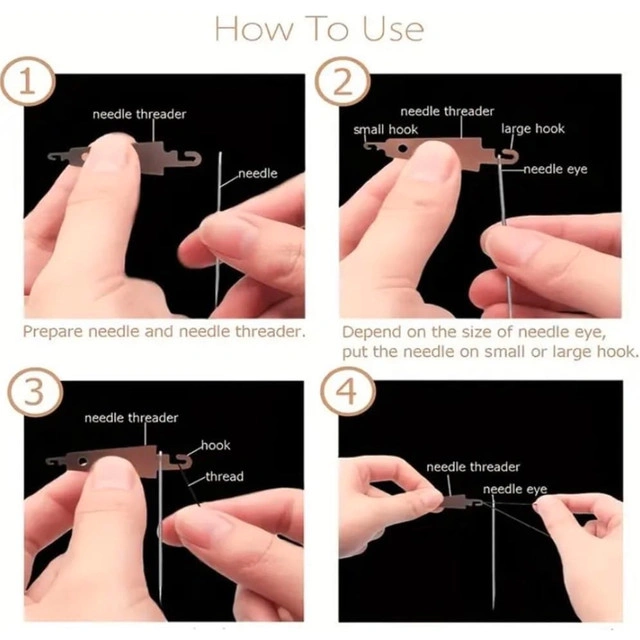 How To Use

1

needle threader

needle

Prepare needle and needle threader.

2

needle threader

small hook

large hook

needle eye

Depend on the size of needle eye, put the needle on small or large hook.

3

needle threader

hook

thread

4

needle threader

needle eye