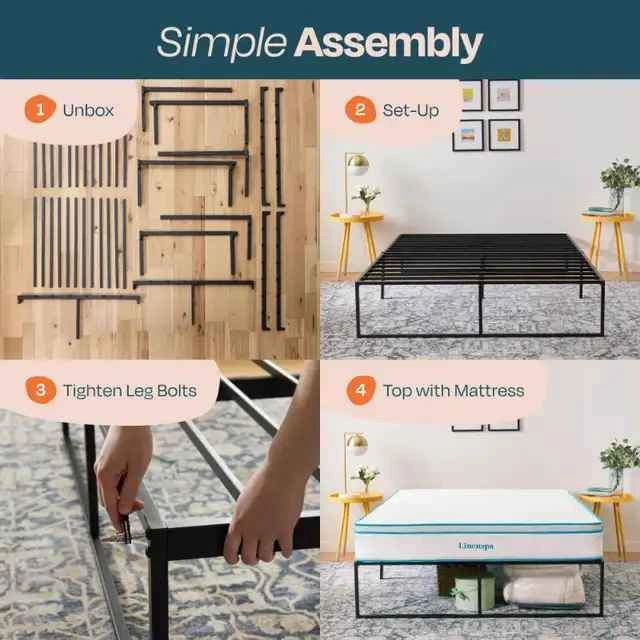 Simple Assembly

1 Unbox

2 Set-Up

3 Tighten Leg Bolts

4 Top with Mattress

Linenspa