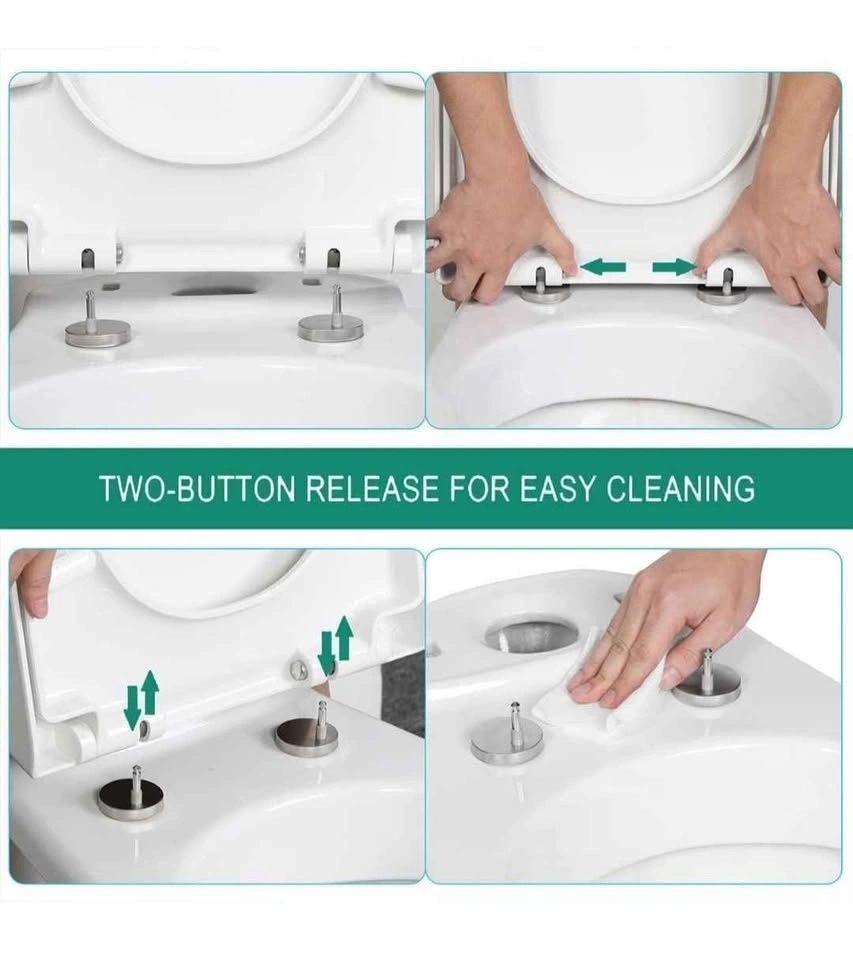 TWO-BUTTON RELEASE FOR EASY CLEANING