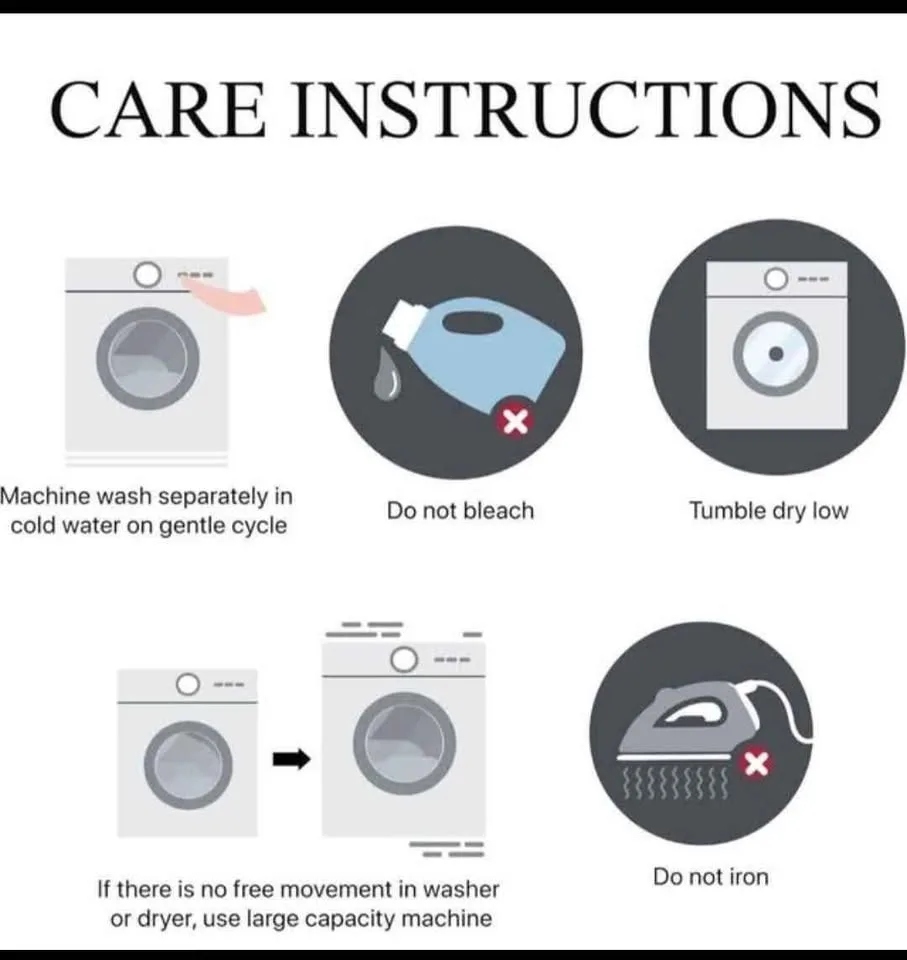 CARE INSTRUCTIONS

Machine wash separately in cold water on gentle cycle

Do not bleach

Tumble dry low

If there is no free movement in washer or dryer, use large capacity machine

Do not iron