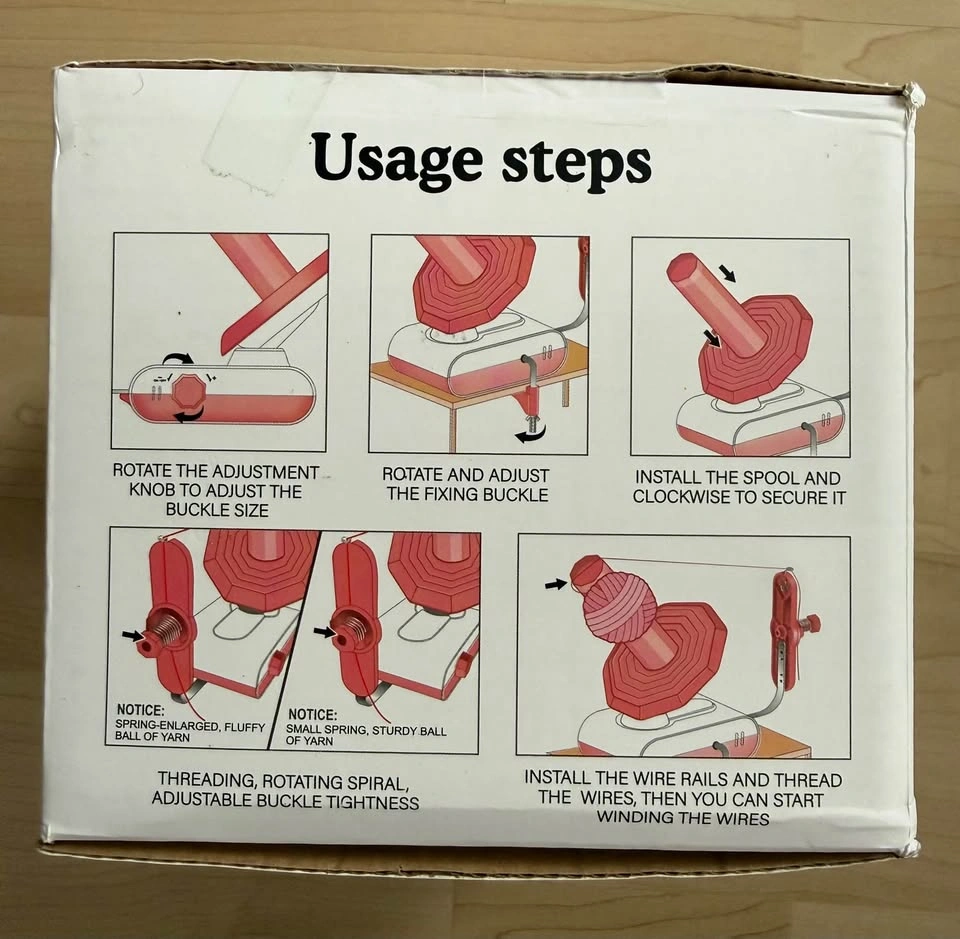 Usage steps

ROTATE THE ADJUSTMENT KNOB TO ADJUST THE BUCKLE SIZE

ROTATE AND ADJUST THE FIXING BUCKLE

INSTALL THE SPOOL AND CLOCKWISE TO SECURE IT

NOTICE:
SPRING-ENLARGED, FLUFFY BALL OF YARN

NOTICE:
SMALL SPRING, STURDY BALL OF YARN

THREADING, ROTATING SPIRAL, ADJUSTABLE BUCKLE TIGHTNESS

INSTALL THE WIRE RAILS AND THREAD THE WIRES, THEN YOU CAN START WINDING THE WIRES