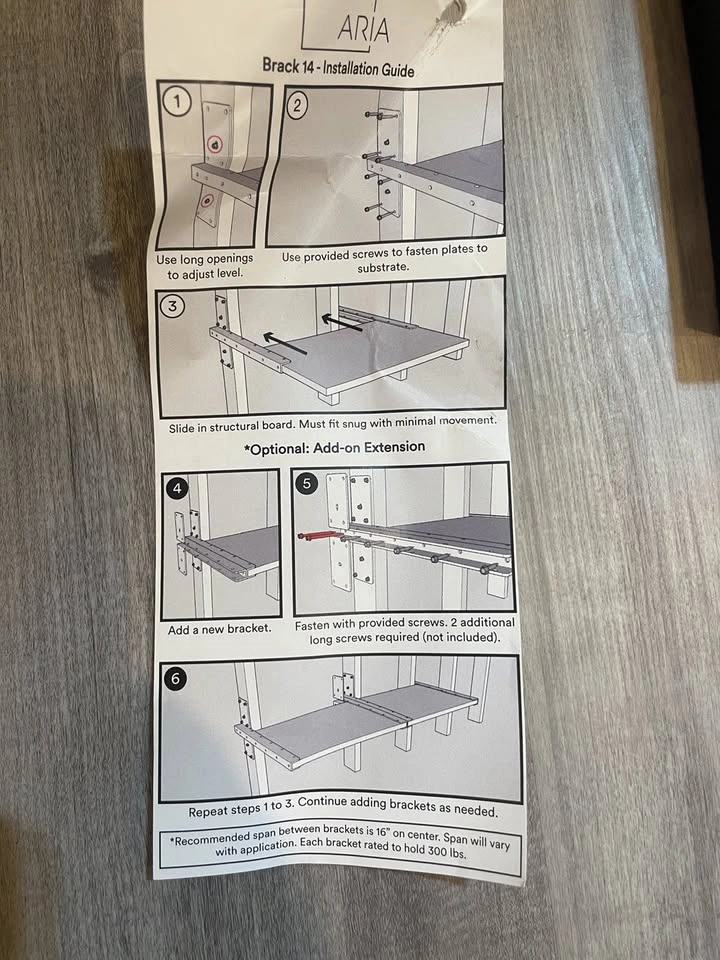 ARIA

Brack 14 - Installation Guide

1

Use long openings to adjust level.

2

Use provided screws to fasten plates to substrate.

3

Slide in structural board. Must fit snug with minimal movement.

*Optional: Add-on Extension

4

Add a new bracket.

5

Fasten with provided screws. 2 additional long screws required (not included).

6

Repeat steps 1 to 3. Continue adding brackets as needed.

*Recommended span between brackets is 16" on center. Span will vary with application. Each bracket rated to hold 300 lbs.