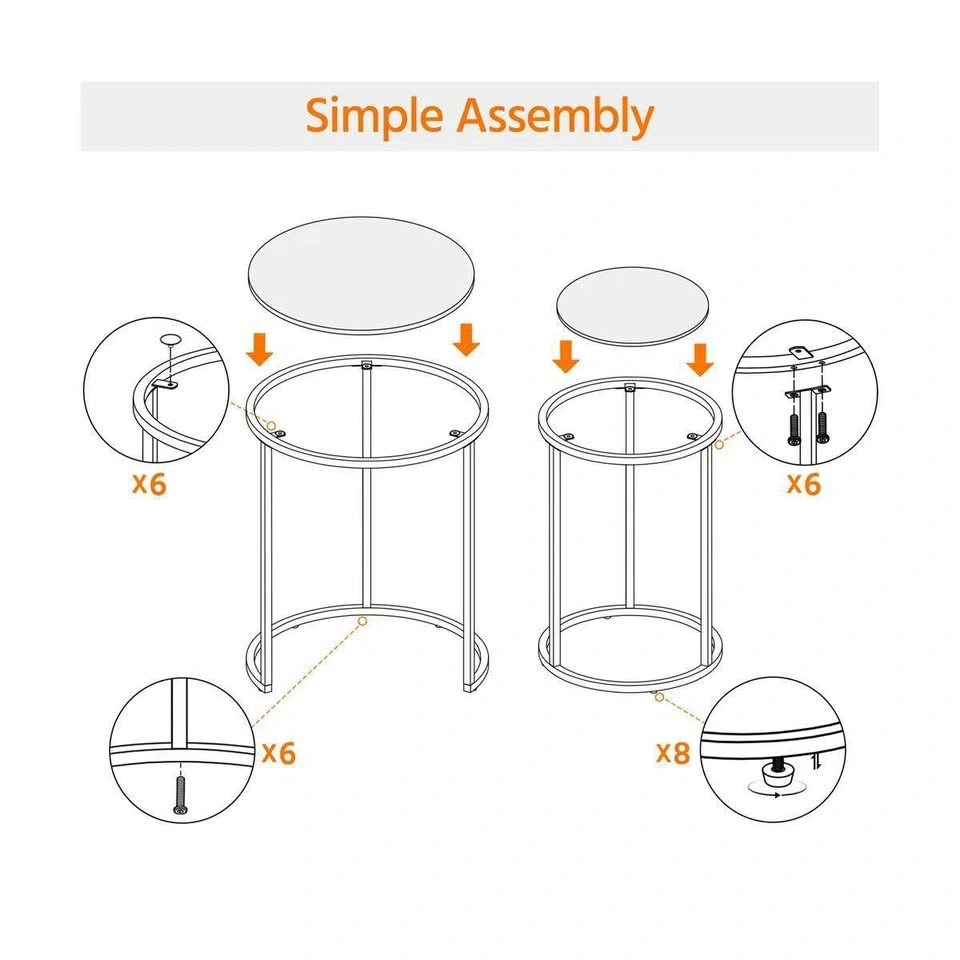 Simple Assembly

x6

x6

x6

x8