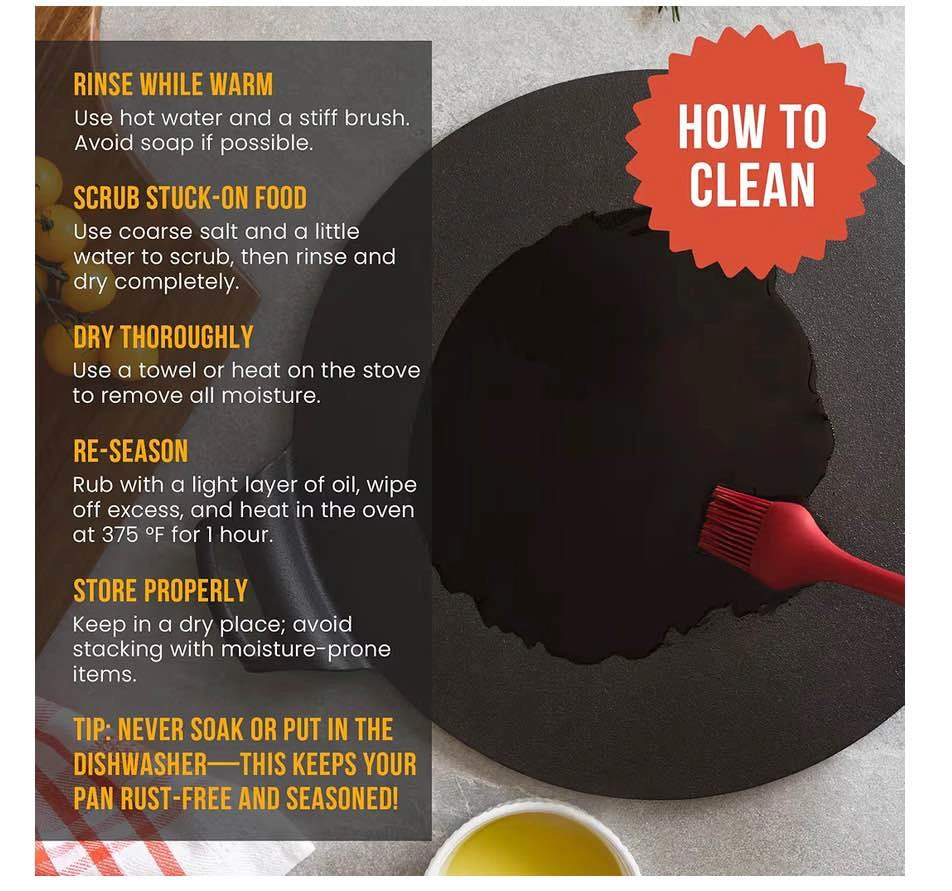 RINSE WHILE WARM
Use hot water and a stiff brush. Avoid soap if possible.

SCRUB STUCK-ON FOOD
Use coarse salt and a little water to scrub, then rinse and dry completely.

DRY THOROUGHLY
Use a towel or heat on the stove to remove all moisture.

RE-SEASON
Rub with a light layer of oil, wipe off excess, and heat in the oven at 375 °F for 1 hour.

STORE PROPERLY
Keep in a dry place; avoid stacking with moisture-prone items.

TIP: NEVER SOAK OR PUT IN THE DISHWASHER—THIS KEEPS YOUR PAN RUST-FREE AND SEASONED!

HOW TO CLEAN