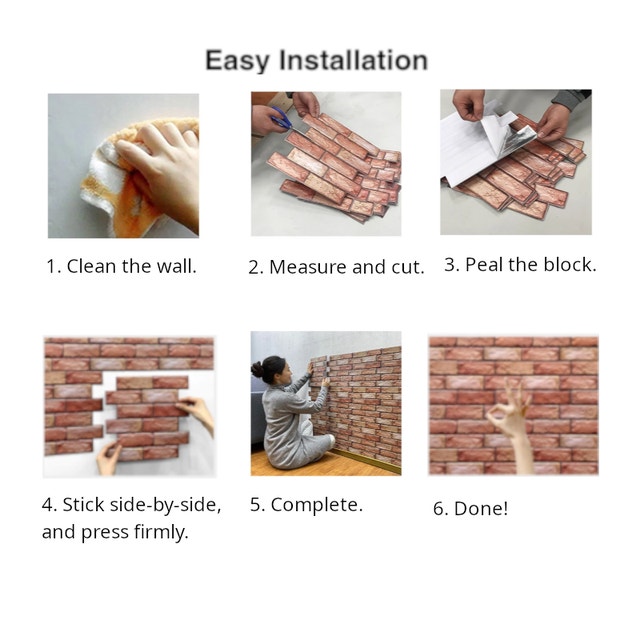 Easy Installation

1. Clean the wall.

2. Measure and cut.

3. Peal the block.

4. Stick side-by-side, and press firmly.

5. Complete.

6. Done!