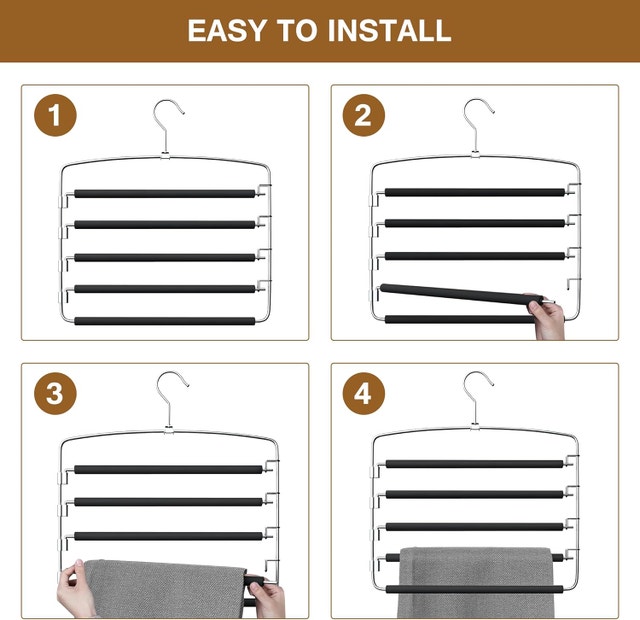 EASY TO INSTALL

1

2

3

4