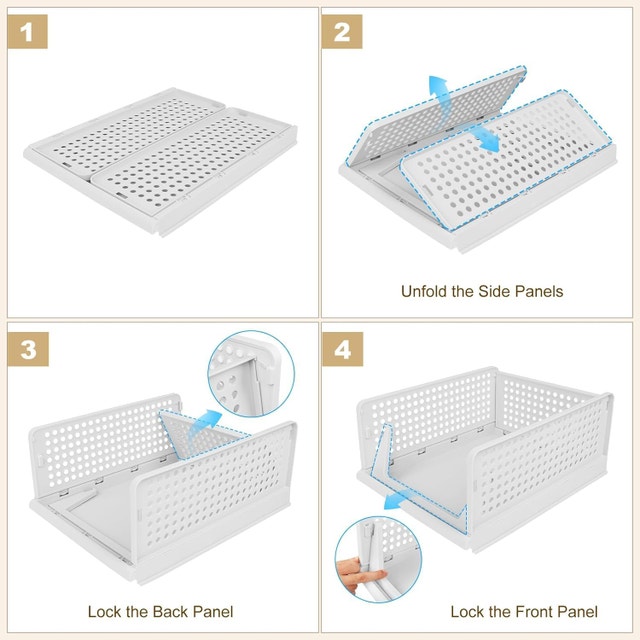 1

2

Unfold the Side Panels

3

Lock the Back Panel

4

Lock the Front Panel