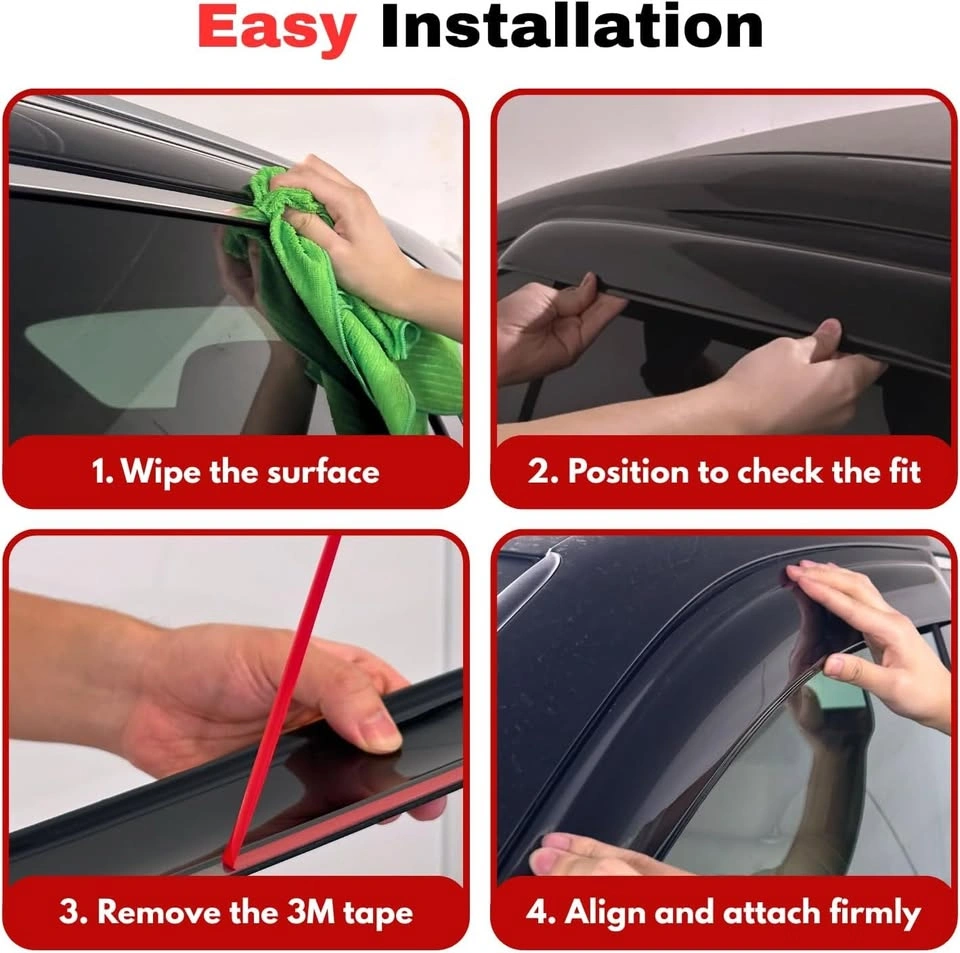 Easy Installation

1. Wipe the surface

2. Position to check the fit

3. Remove the 3M tape

4. Align and attach firmly