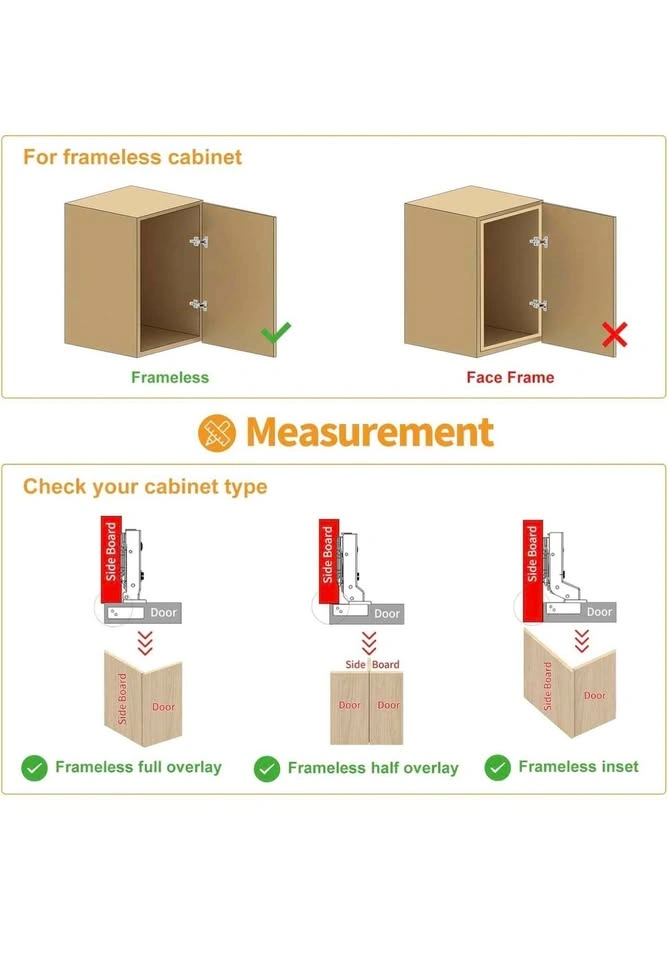 For frameless cabinet

Frameless

Face Frame

Measurement

Check your cabinet type

Side Board

Door

Side Board

Door

Frameless full overlay

Side Board

Door

Side Board

Door

Door

Frameless half overlay

Side Board

Door

Side Board

Door

Frameless inset