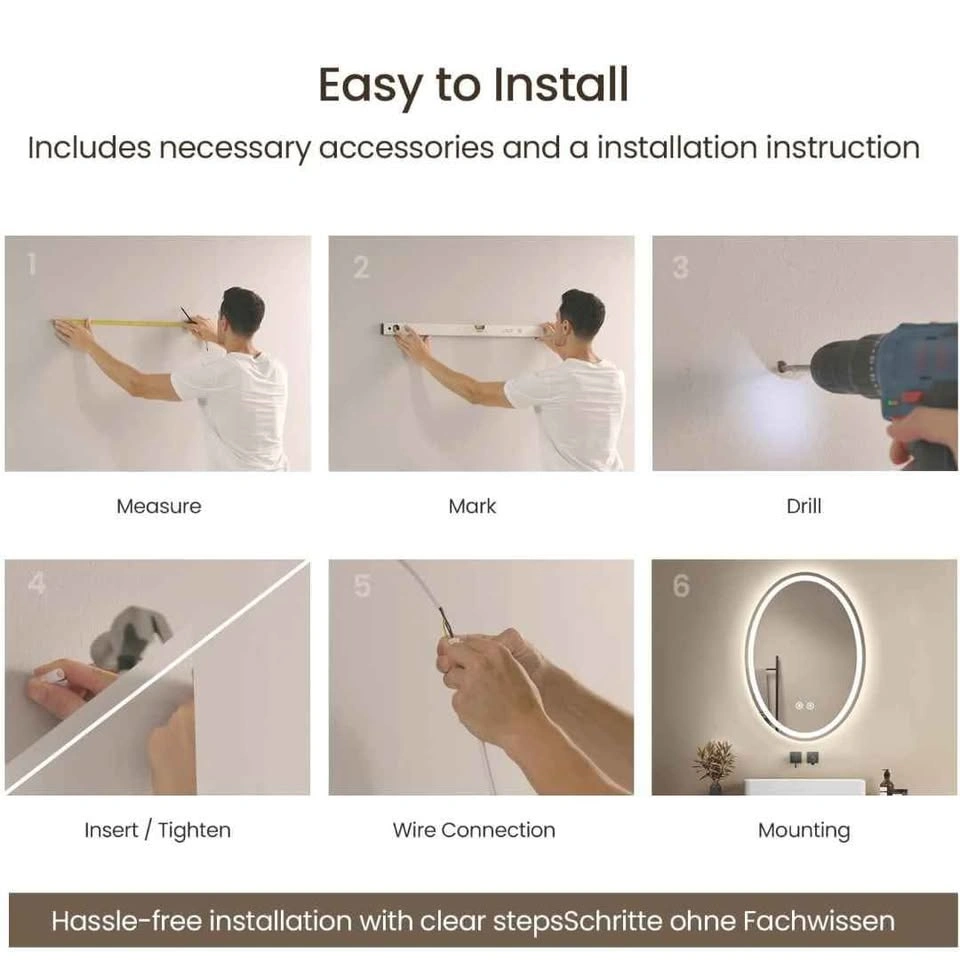 Easy to Install

Includes necessary accessories and a installation instruction

1

Measure

2

Mark

3

Drill

4

Insert / Tighten

5

Wire Connection

6

Mounting

Hassle-free installation with clear stepsSchritte ohne Fachwissen