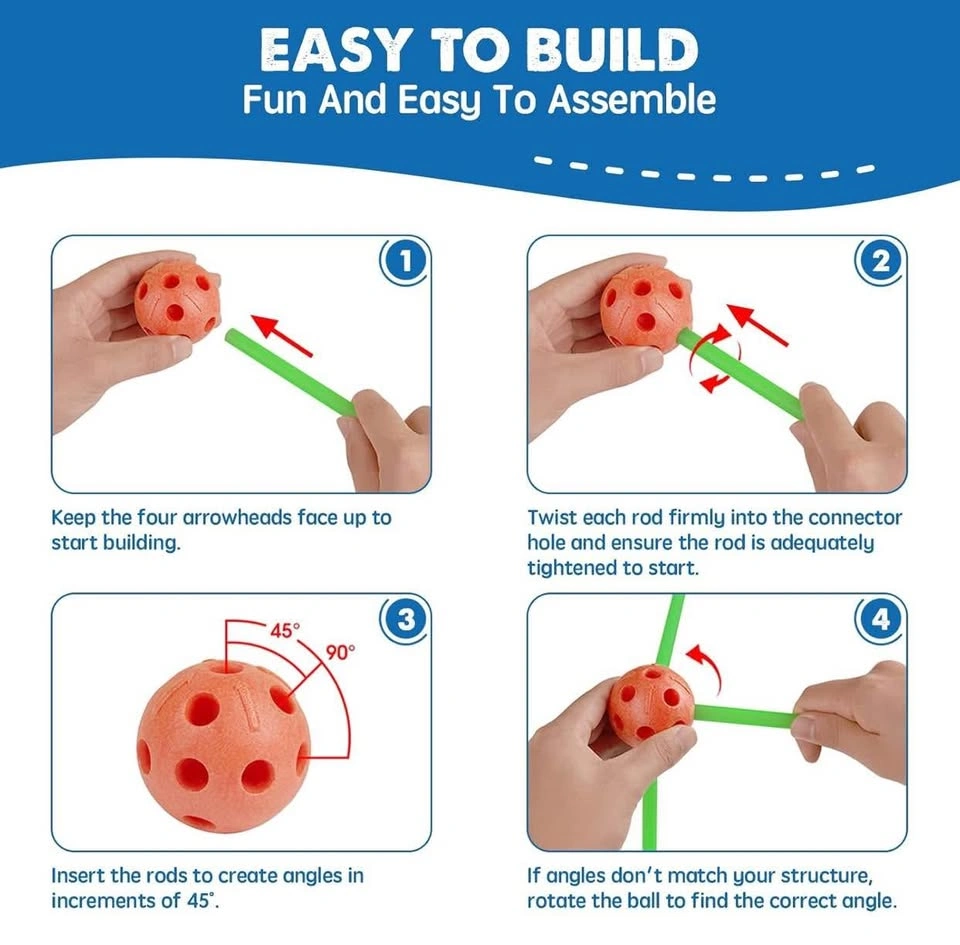 EASY TO BUILD
Fun And Easy To Assemble

1

Keep the four arrowheads face up to start building.

2

Twist each rod firmly into the connector hole and ensure the rod is adequately tightened to start.

3

45°
90°

Insert the rods to create angles in increments of 45°.

4

If angles don't match your structure, rotate the ball to find the correct angle.